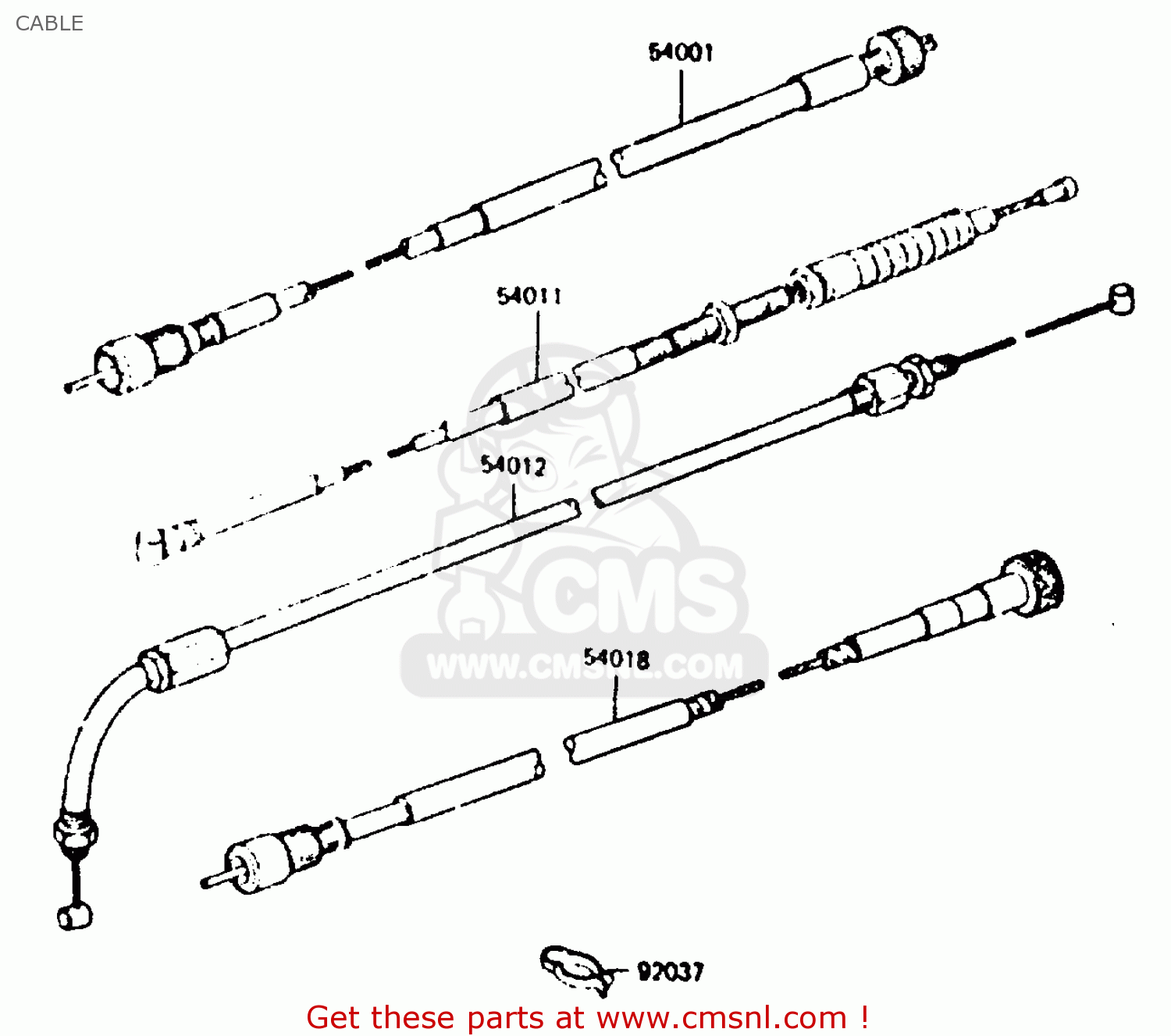 CABLE

54001

54011

54012

CMS

WWW.CMSNL.COM

54018

92037

Get these parts at www.cmsnl.com !