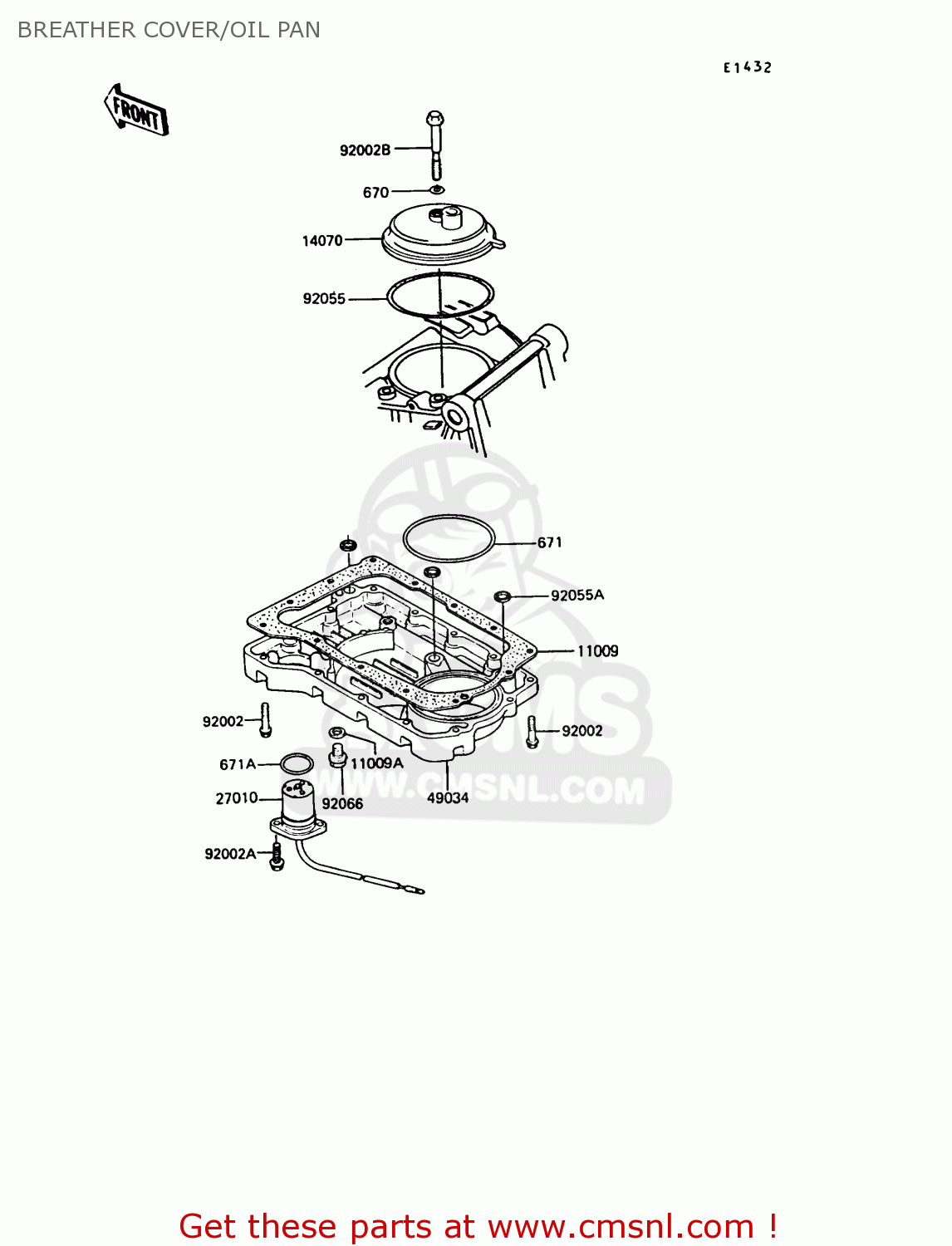 BREATHER COVER/OIL PAN

E1432

FRONT

92002B
670
14070
92055
671
92055A
11009
92002
92002
671A
11009A
27010
92066
49034
92002A

CMS
WWW.CMSNL.COM

Get these parts at www.cmsnl.com !