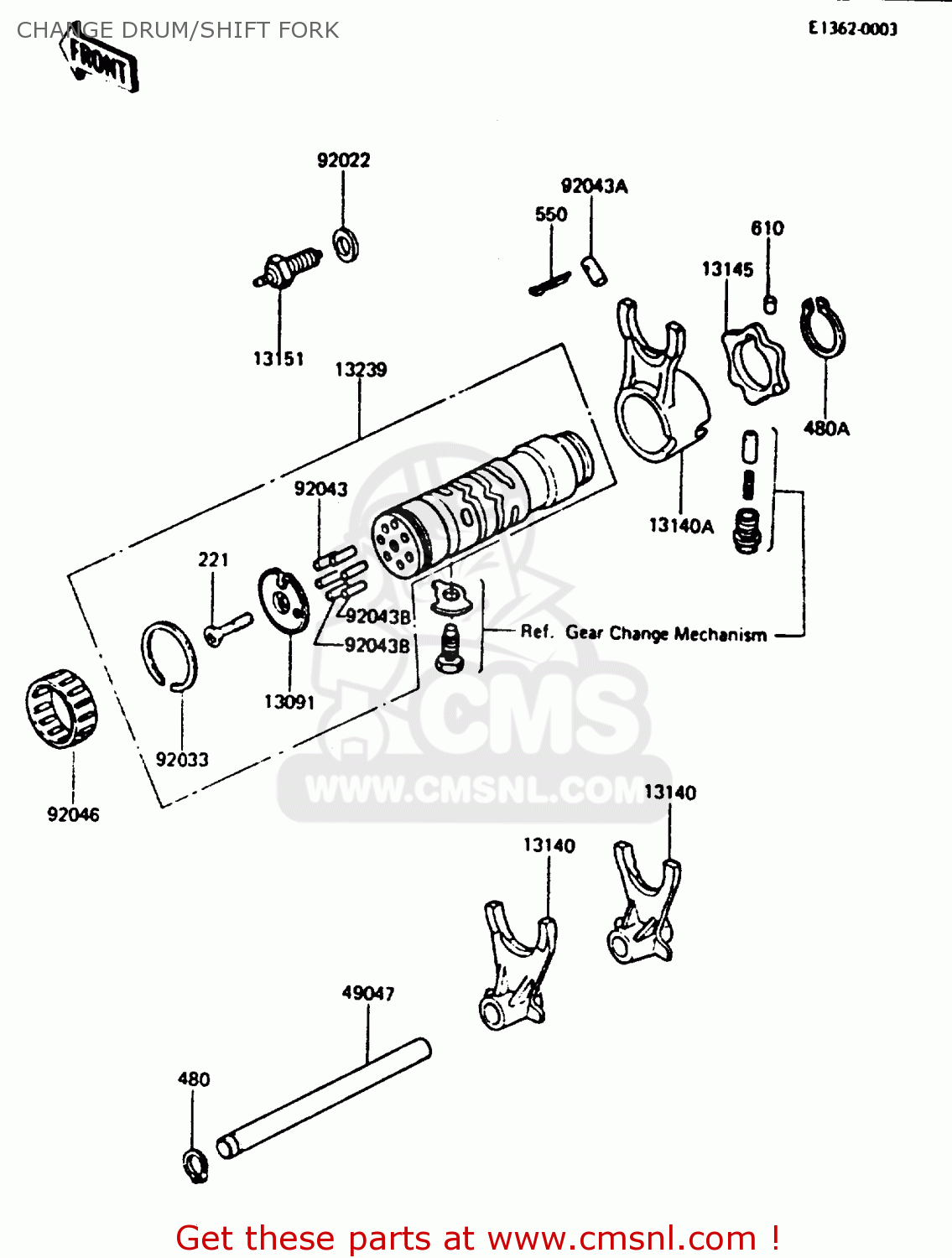 CHANGE DRUM/SHIFT FORK

E1362-0003

FRONT

92022

92043A

550

610

13145

13151

13239

480A

92043

13140A

221

92043B

92043B

Ref. Gear Change Mechanism

13091

92033

92046

CMS

WWW.CMSNL.COM

13140

13140

49047

480

Get these parts at www.cmsnl.com !