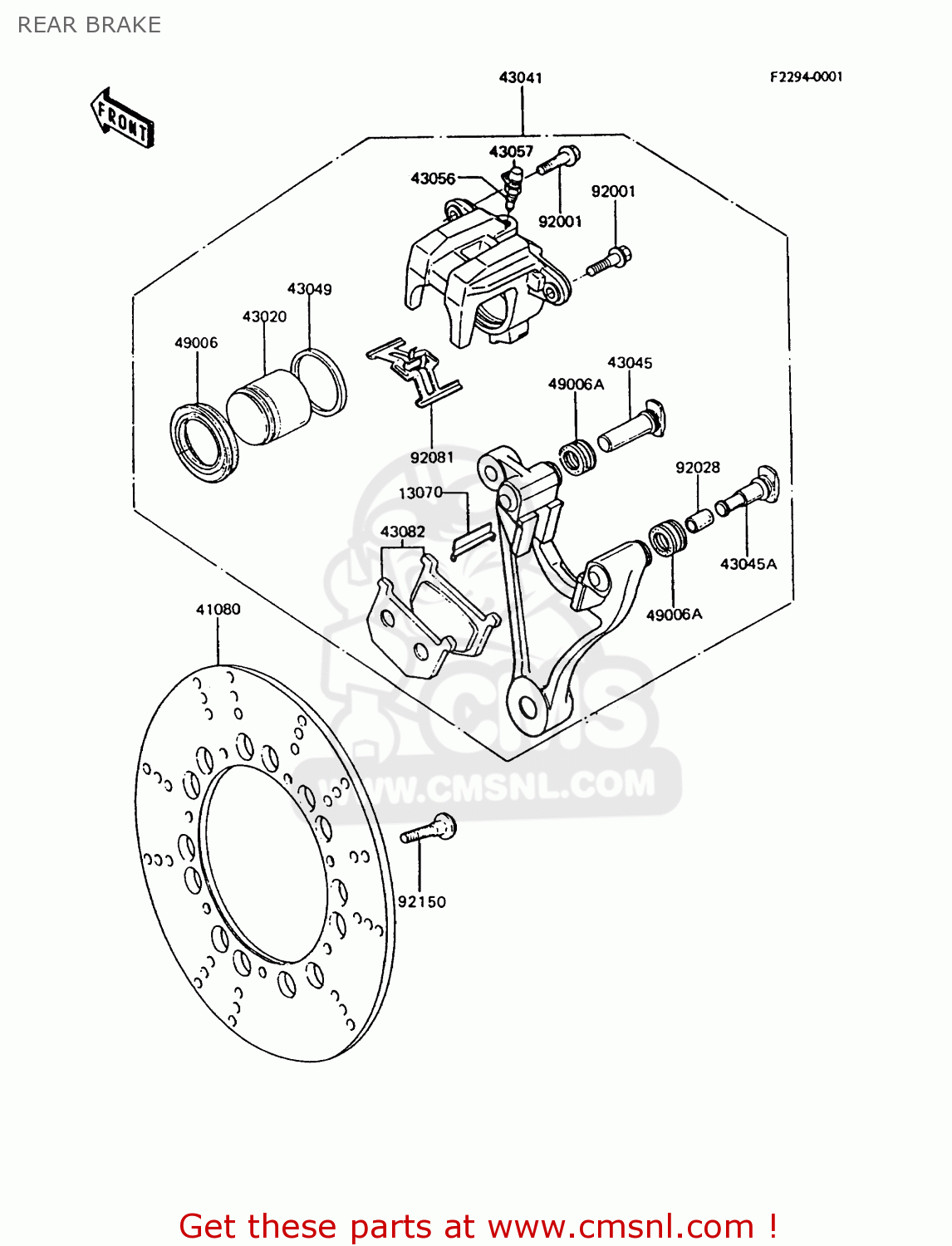 REAR BRAKE

FRONT

43041

F2294-0001

43057

43056

92001

92001

43049

43020

49006

43045

49006A

92081

92028

13070

43082

43045A

49006A

41080

CMS
WWW.CMSNL.COM

92150

Get these parts at www.cmsnl.com !