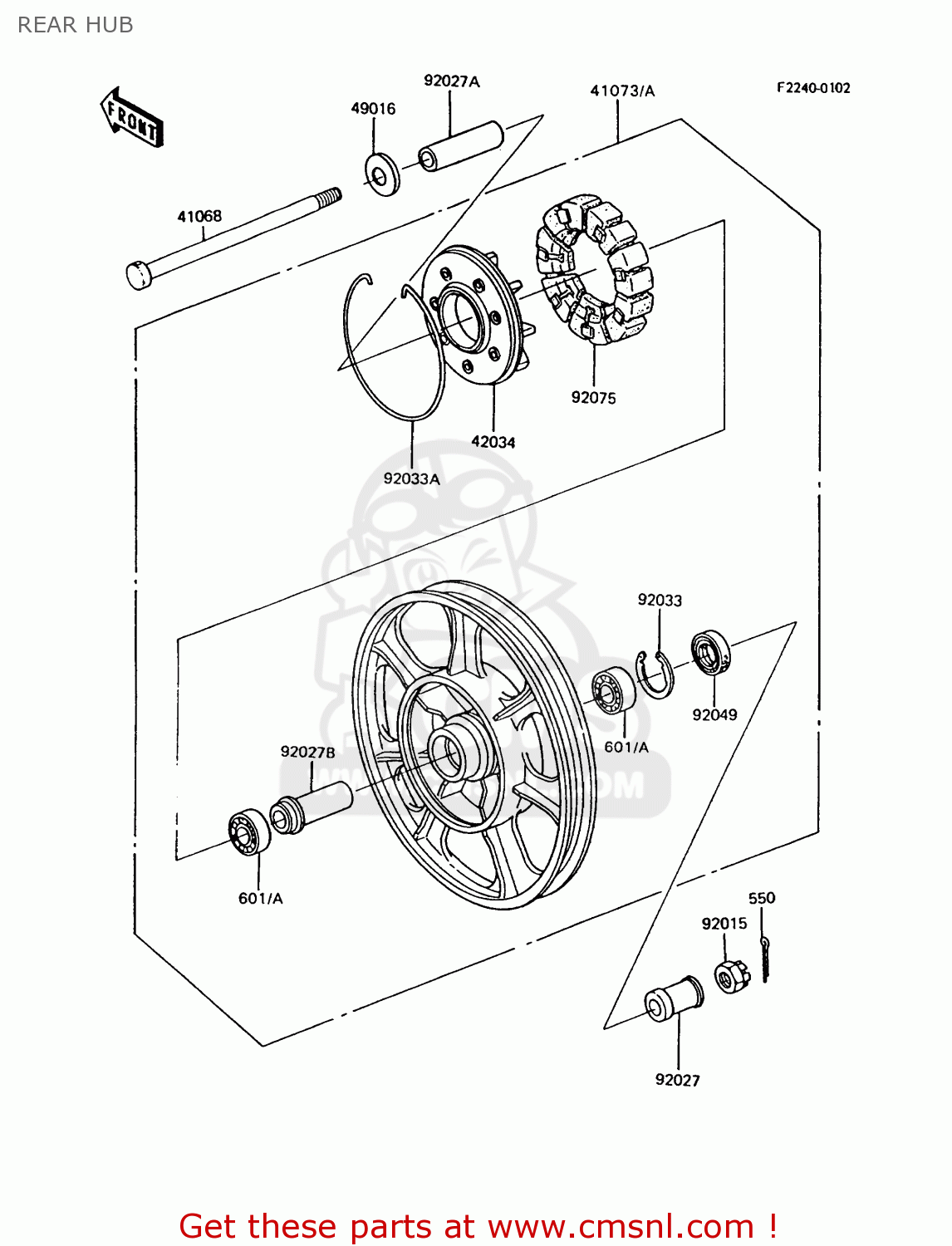 REAR HUB

FRONT

92027A

49016

41073/A

F2240-0102

41068

92075

42034

92033A

92033

92049

601/A

92027B

601/A

550

92015

92027

Get these parts at www.cmsnl.com !