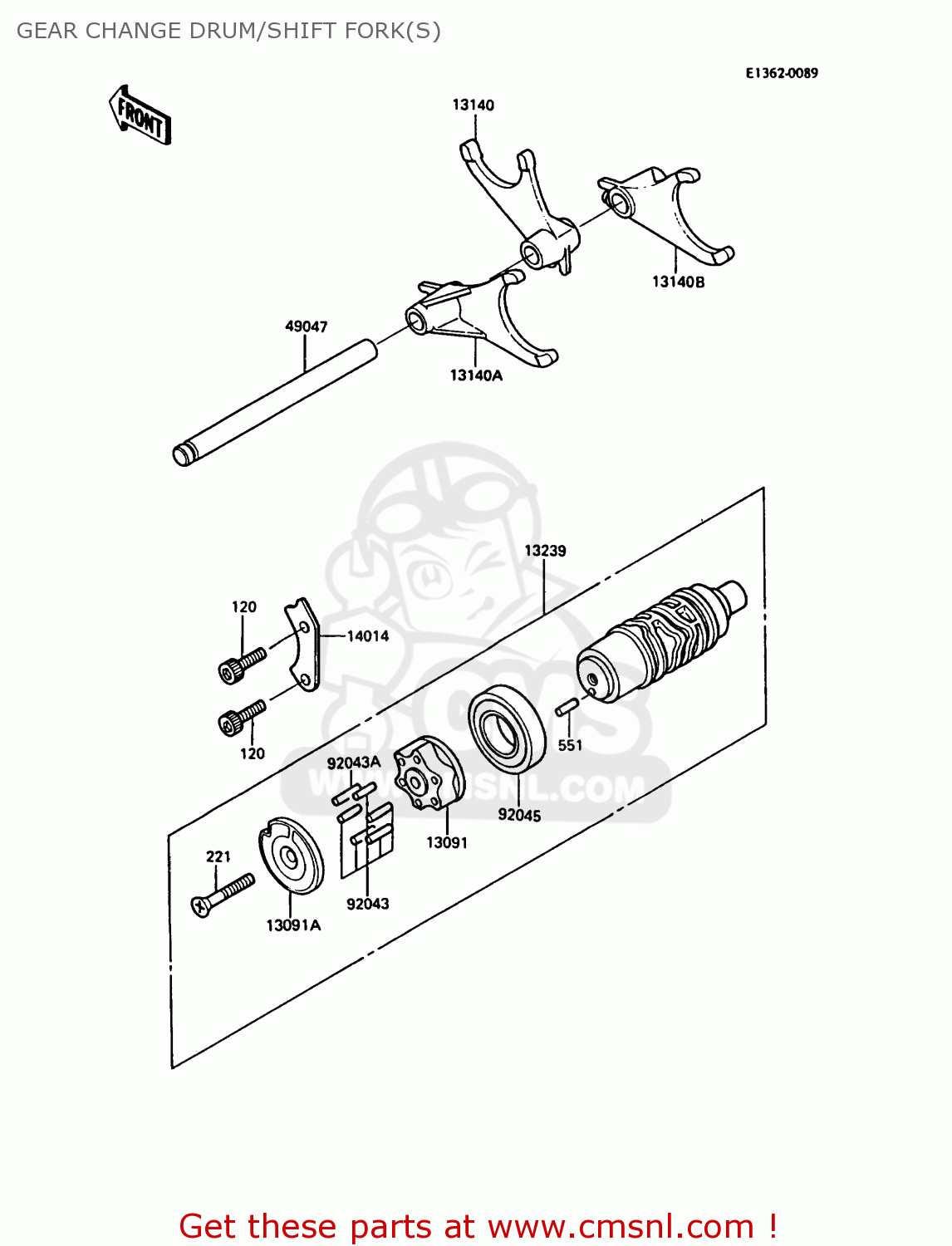 GEAR CHANGE DRUM/SHIFT FORK(S)

E1362-0089

FRONT

13140

13140B

49047

13140A

13239

120

14014

120

551

92043A

92045

13091

221

92043

13091A

CMS
WWW.CMSNL.COM

Get these parts at www.cmsnl.com !