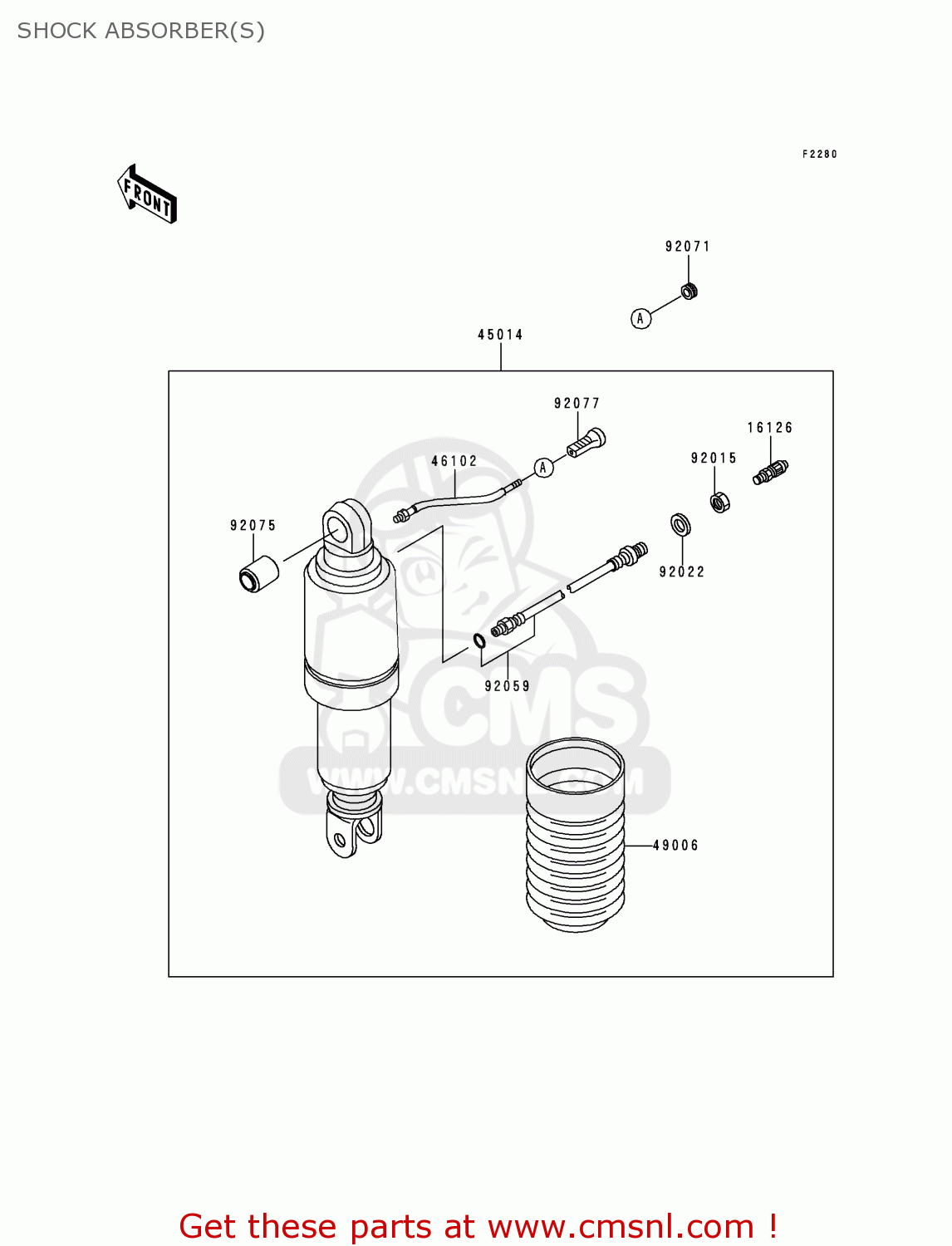 SHOCK ABSORBER(S)

F2280

FRONT

92071

A

45014

92077

16126

46102

A

92015

92075

92022

92059

CMS

WWW.CMSNL.COM

49006

Get these parts at www.cmsnl.com !