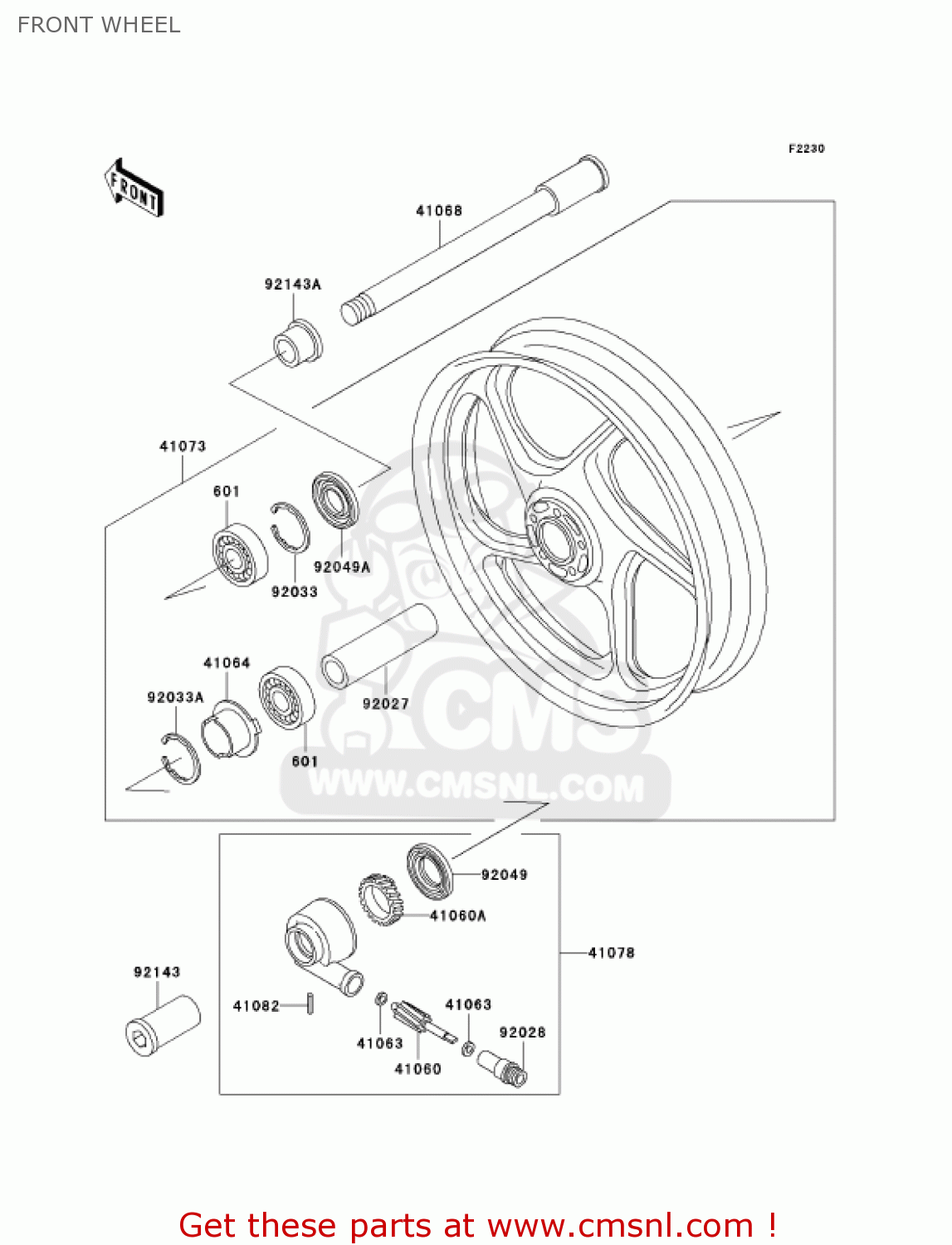 FRONT WHEEL

F2230

FRONT

41068

92143A

41073

601

92049A

92033

41064

92033A

92027

601

CMS

WWW.CMSNL.COM

92049

41060A

41078

92143

41082

41063

41063

92028

41060

Get these parts at www.cmsnl.com !