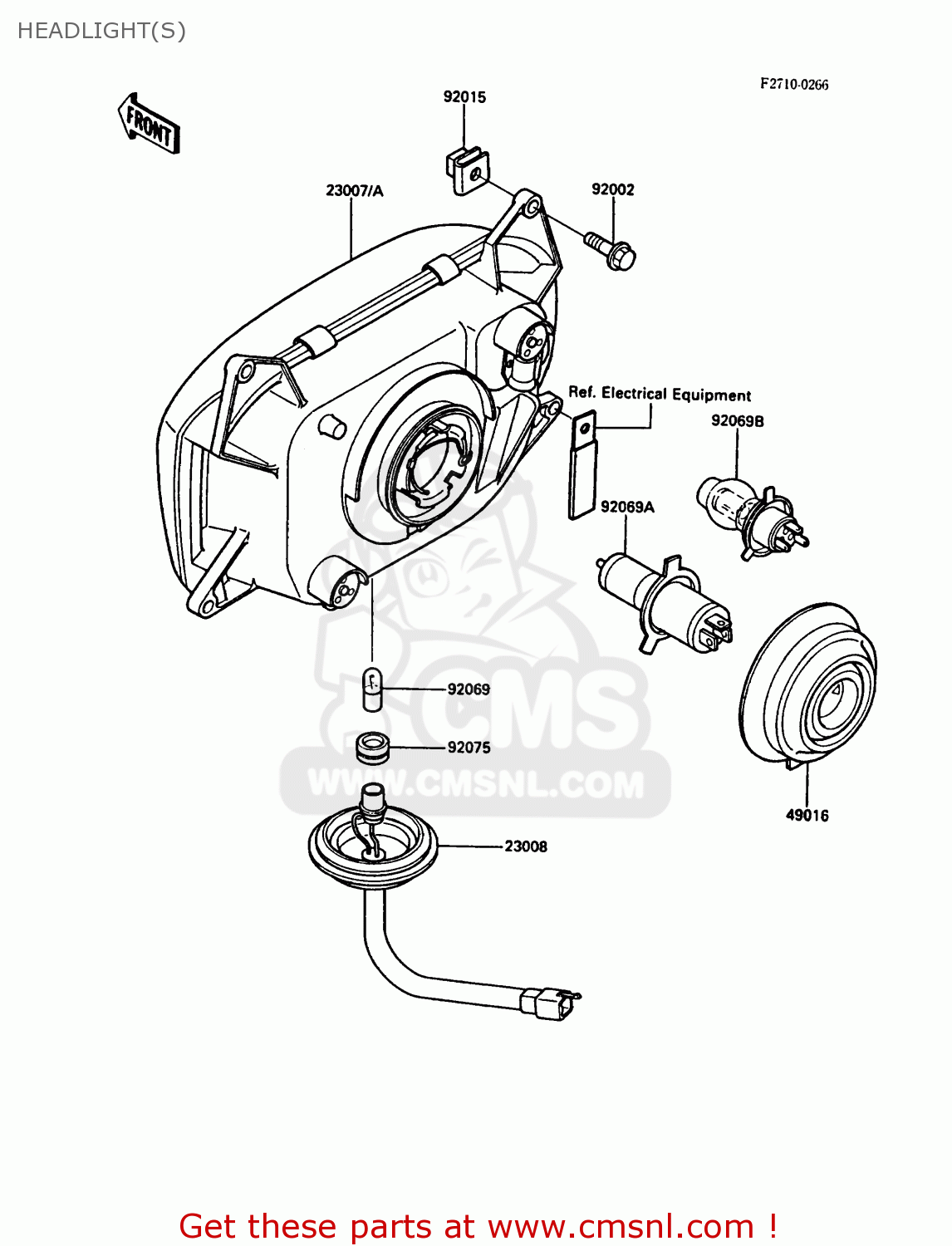 HEADLIGHT(S)

F2710-0266

FRONT

92015

23007/A

92002

Ref. Electrical Equipment

92069B

92069A

92069

92075

CMS

WWW.CMSNL.COM

49016

23008

Get these parts at www.cmsnl.com !