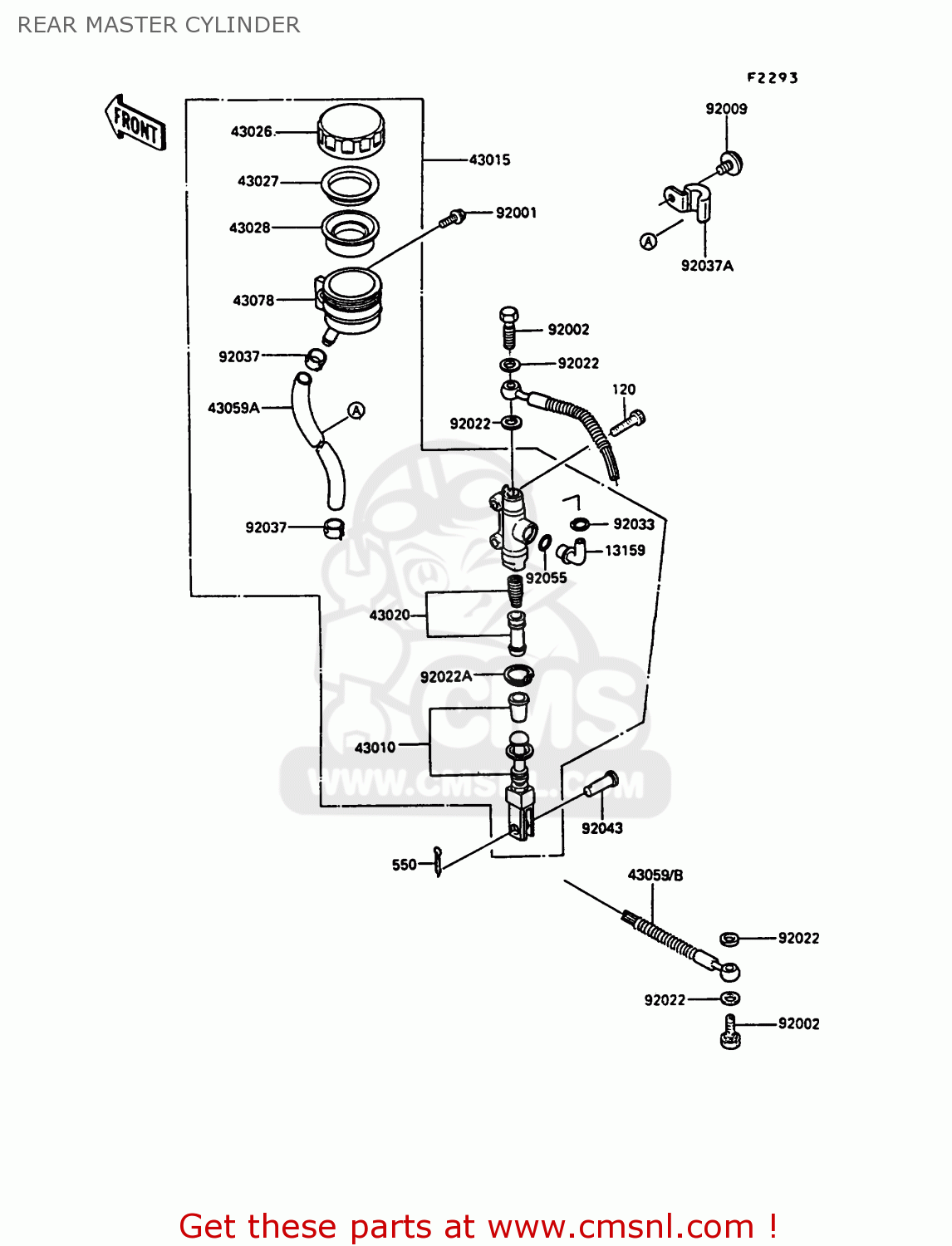 REAR MASTER CYLINDER

F2293

FRONT

43026
43027
43028
43078
92037
43059A
Ⓐ
92037
43015
92001
92009
Ⓐ
92037A
92002
92022
120
92022
92033
13159
92055
43020
92022A
43010
92043
550
43059/B
92022
92022
92002

CMS
WWW.CMSNL.COM

Get these parts at www.cmsnl.com !