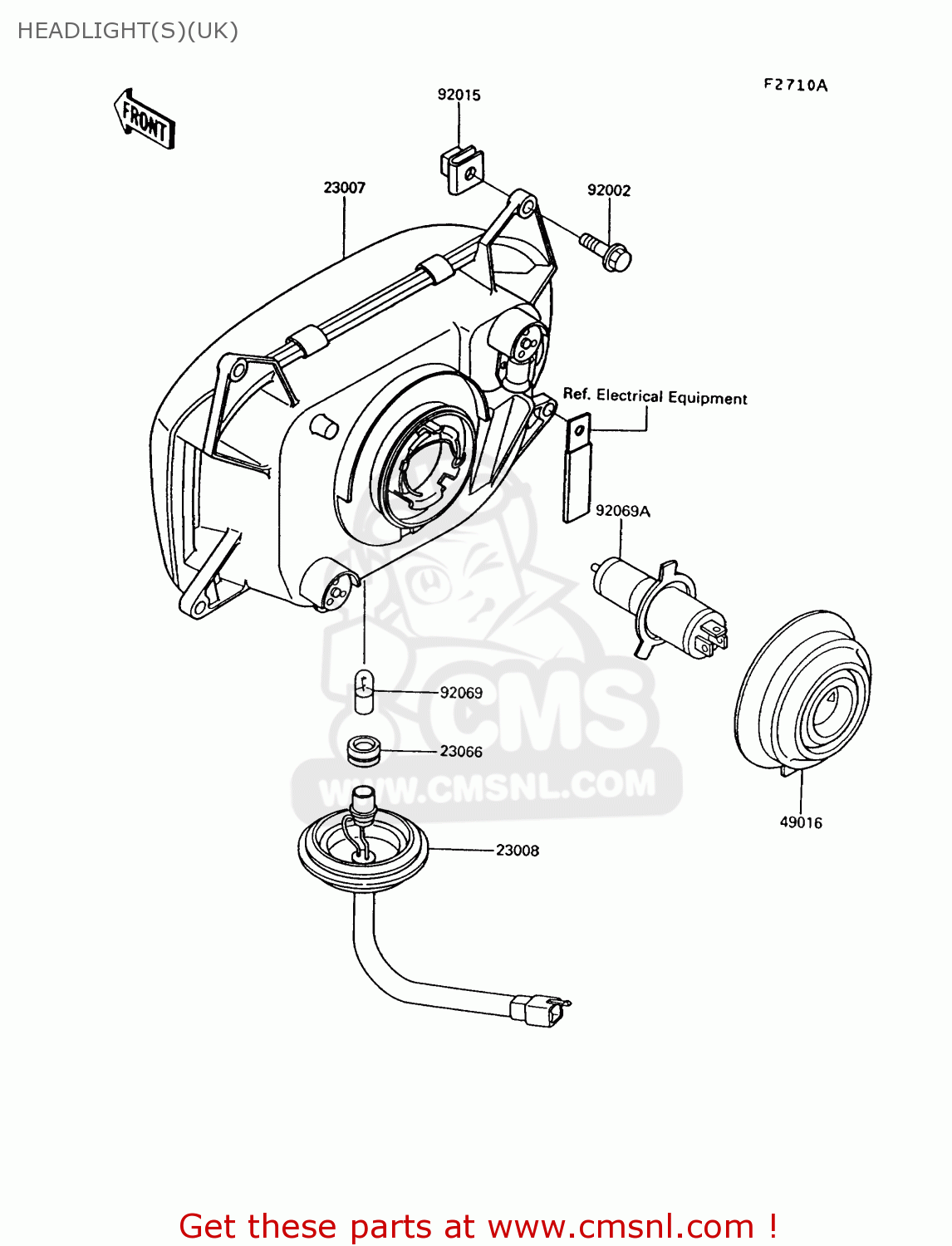 HEADLIGHT(S)(UK)

F2710A

FRONT

92015

23007

92002

Ref. Electrical Equipment

92069A

92069

23066

CMS
WWW.CMSNL.COM

49016

23008

Get these parts at www.cmsnl.com !