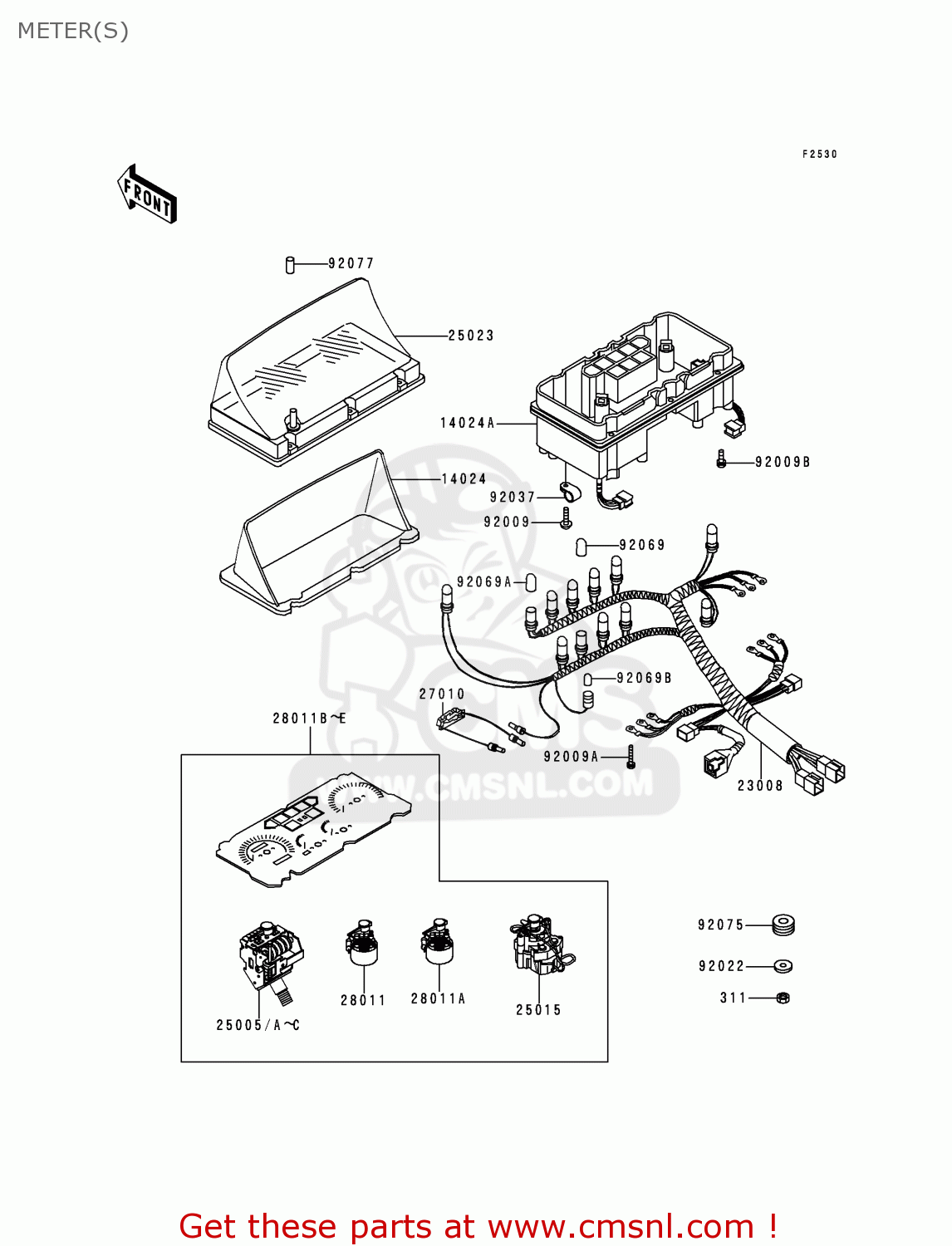 METER(S)

F2530

FRONT

92077
25023
14024A
92009B
14024
92037
92009
92069
92069A
92069B
27010
28011B~E
92009A
23008
WWW.CMSNL.COM
92075
92022
311
28011
28011A
25015
25005/A~C

Get these parts at www.cmsnl.com !