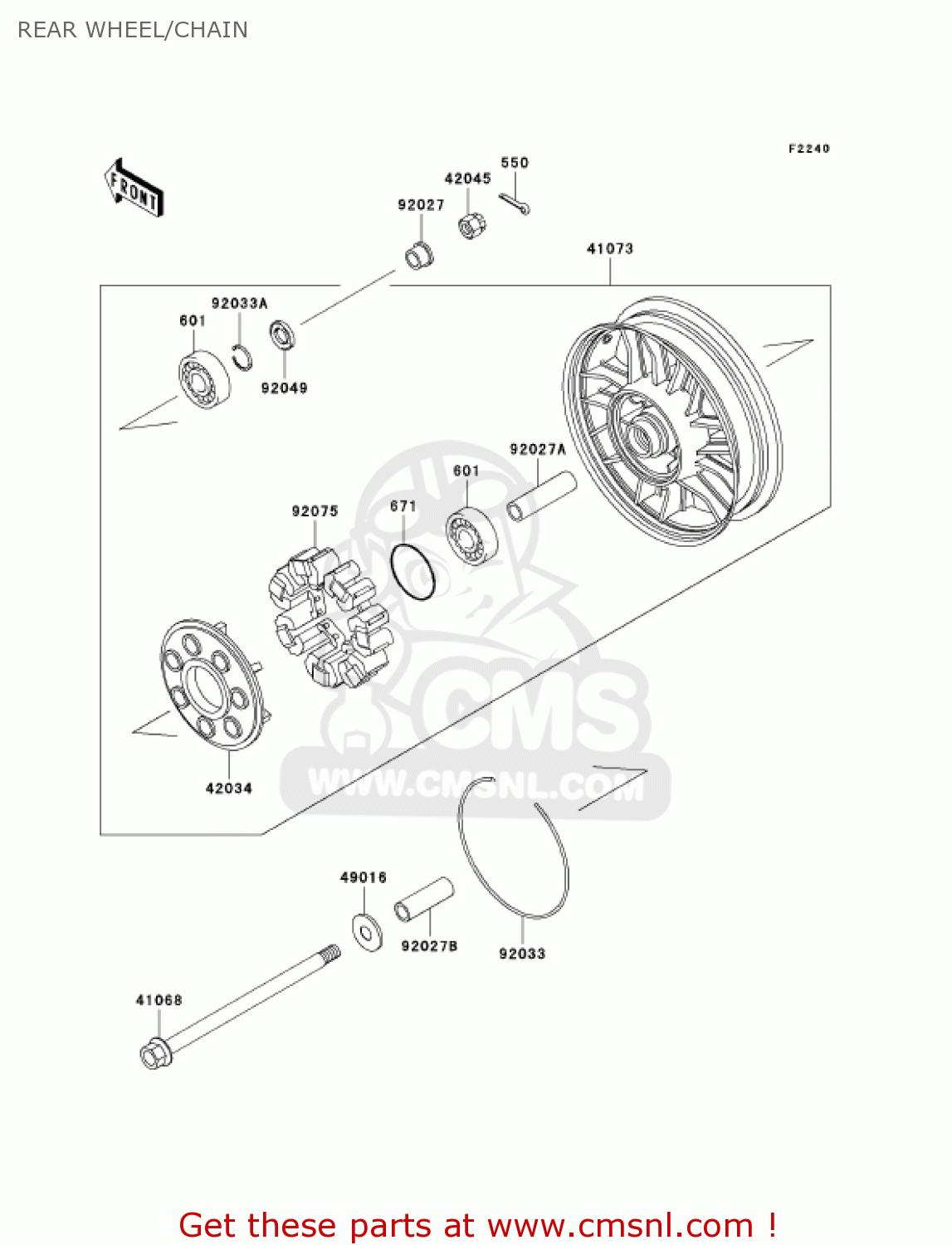 REAR WHEEL/CHAIN

F2240

FRONT

550
42045
92027
41073
92033A
601
92049
92027A
601
671
92075
42034
CMS
WWW.CMSNL.COM
49016
92027B
92033
41068

Get these parts at www.cmsnl.com !