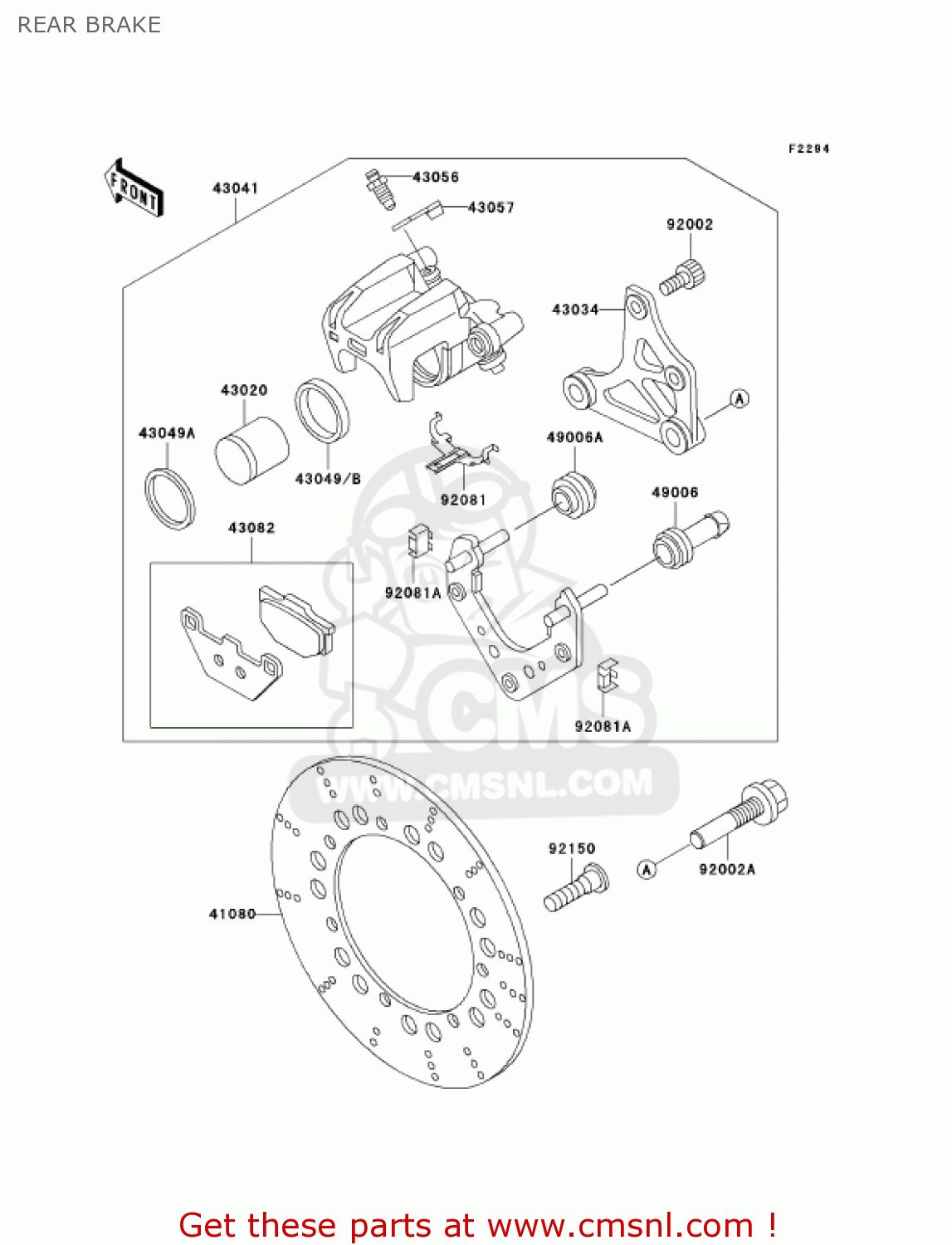 REAR BRAKE

F2294

FRONT

43041

43056

43057

92002

43034

A

43020

43049A

43049/B

92081

49006A

49006

43082

92081A

92081A

CMS

WWW.CMSNL.COM

92150

A

92002A

41080

Get these parts at www.cmsnl.com !