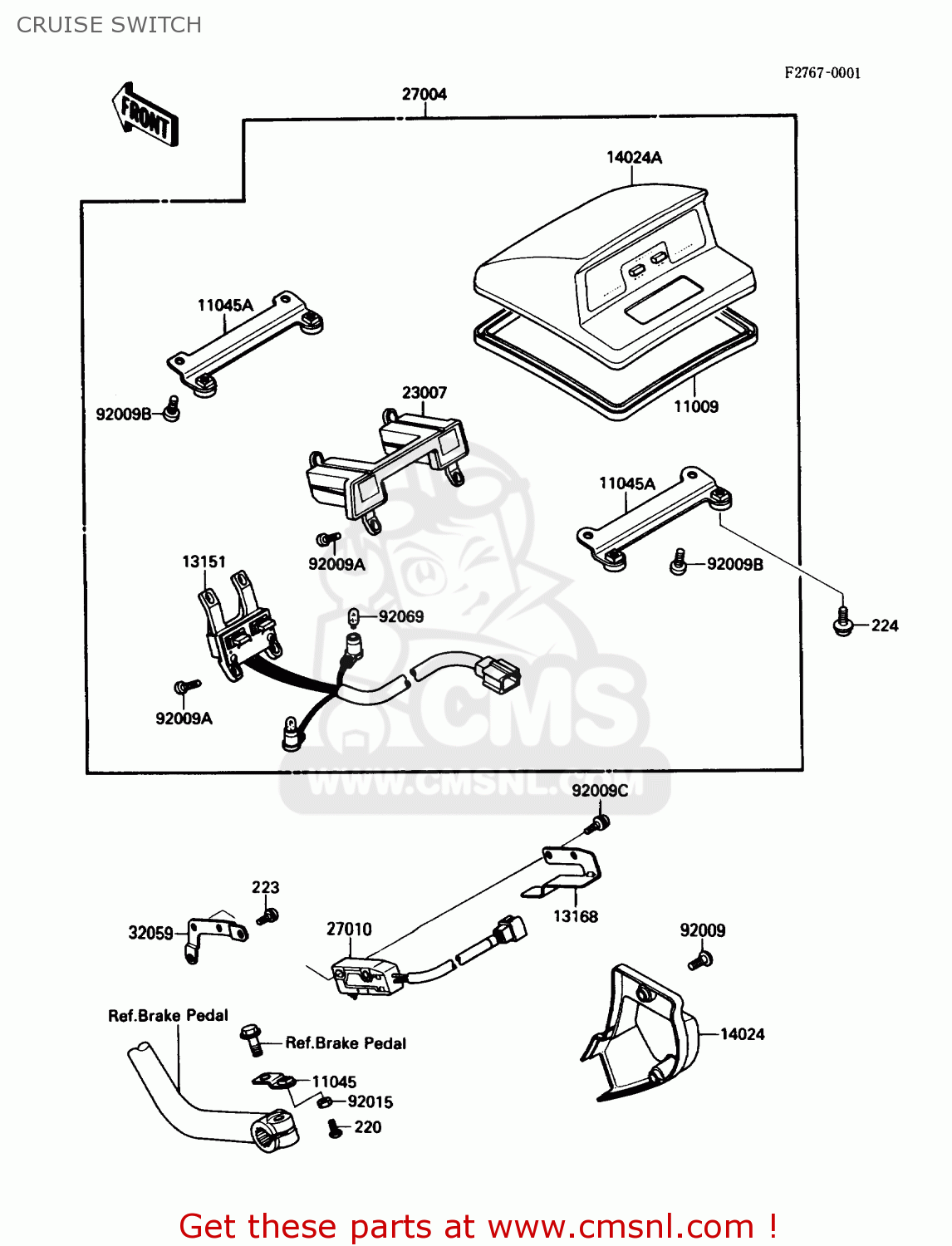 CRUISE SWITCH

F2767-0001

FRONT

27004

14024A

11045A

92009B

23007

11009

11045A

92009A

92009B

13151

92069

224

92009A

CMS

WWW.CMSNL.COM

92009C

223

32059

27010

13168

92009

Ref.Brake Pedal

Ref.Brake Pedal

14024

11045

92015

220

Get these parts at www.cmsnl.com !