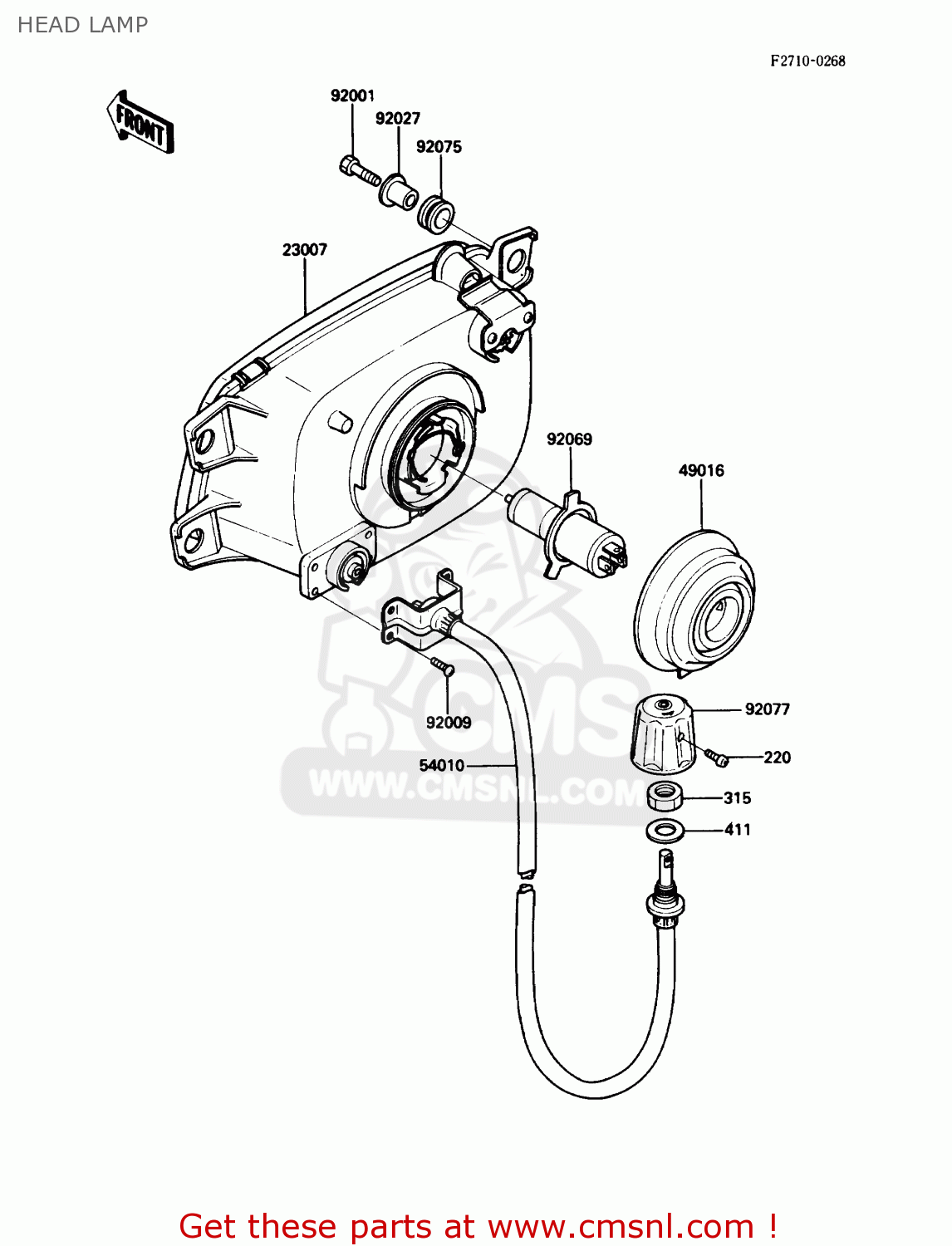 HEAD LAMP

F2710-0268

FRONT

92001

92027

92075

23007

92069

49016

92009

54010

92077

220

315

411

CMS
WWW.CMSNL.COM

Get these parts at www.cmsnl.com !