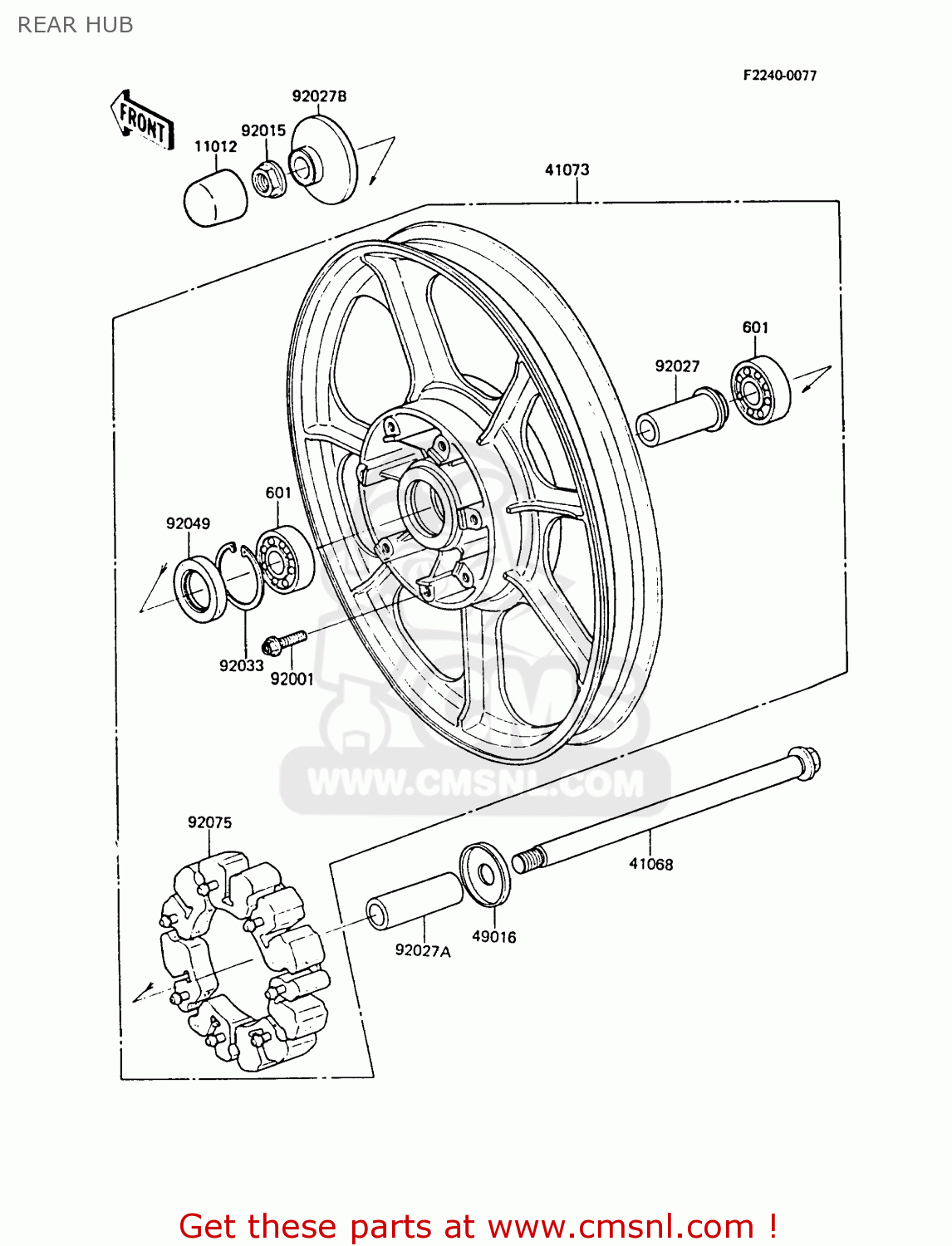 REAR HUB

F2240-0077

FRONT

92027B

92015

11012

41073

601

92027

601

92049

92033

92001

WWW.CMSNL.COM

92075

41068

49016

92027A

Get these parts at www.cmsnl.com !