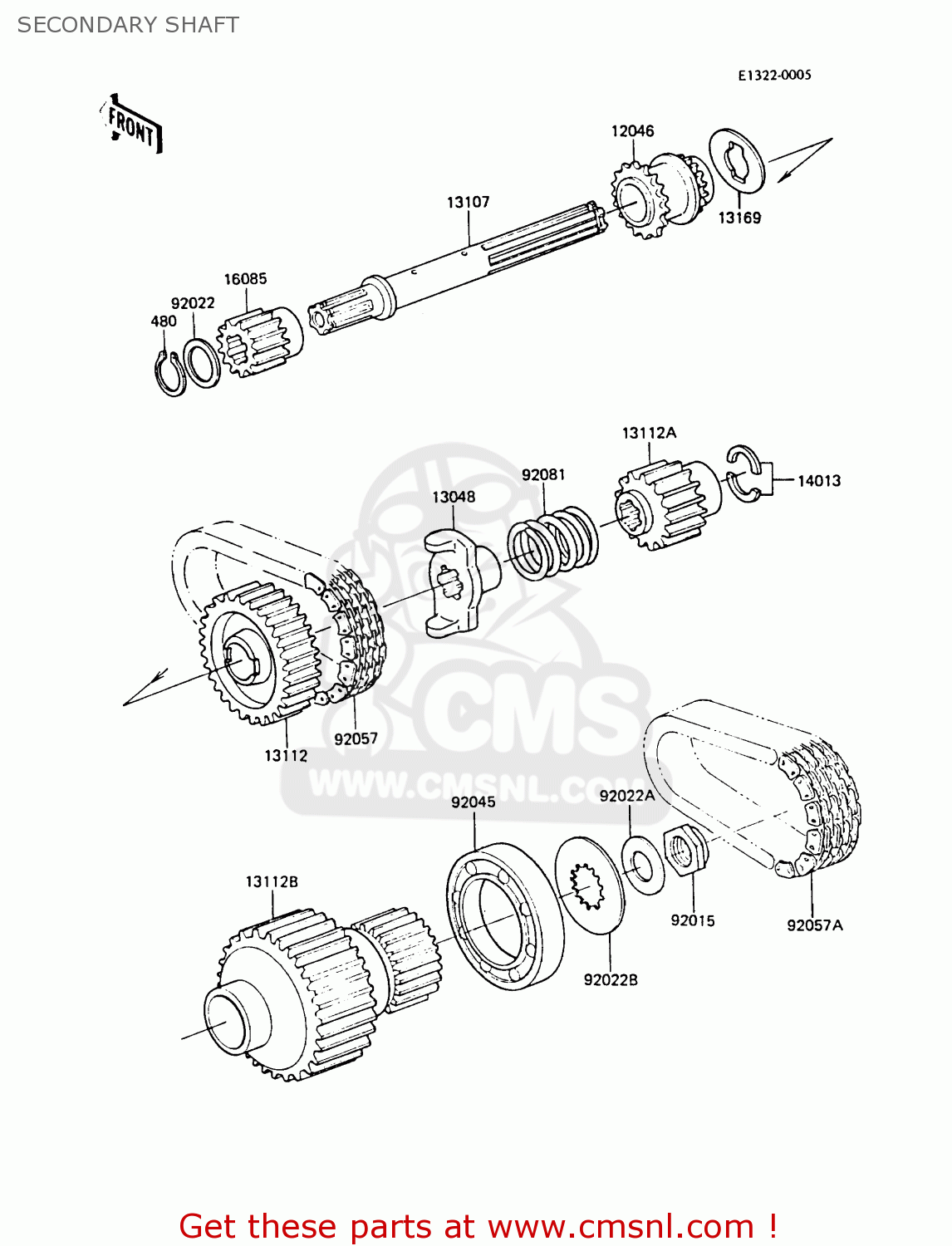 SECONDARY SHAFT

E1322-0005

FRONT

12046

13107

13169

16085

92022

480

13112A

92081

14013

13048

13112

92057

CMS

WWW.CMSNL.COM

92045

92022A

13112B

92015

92057A

92022B

Get these parts at www.cmsnl.com !