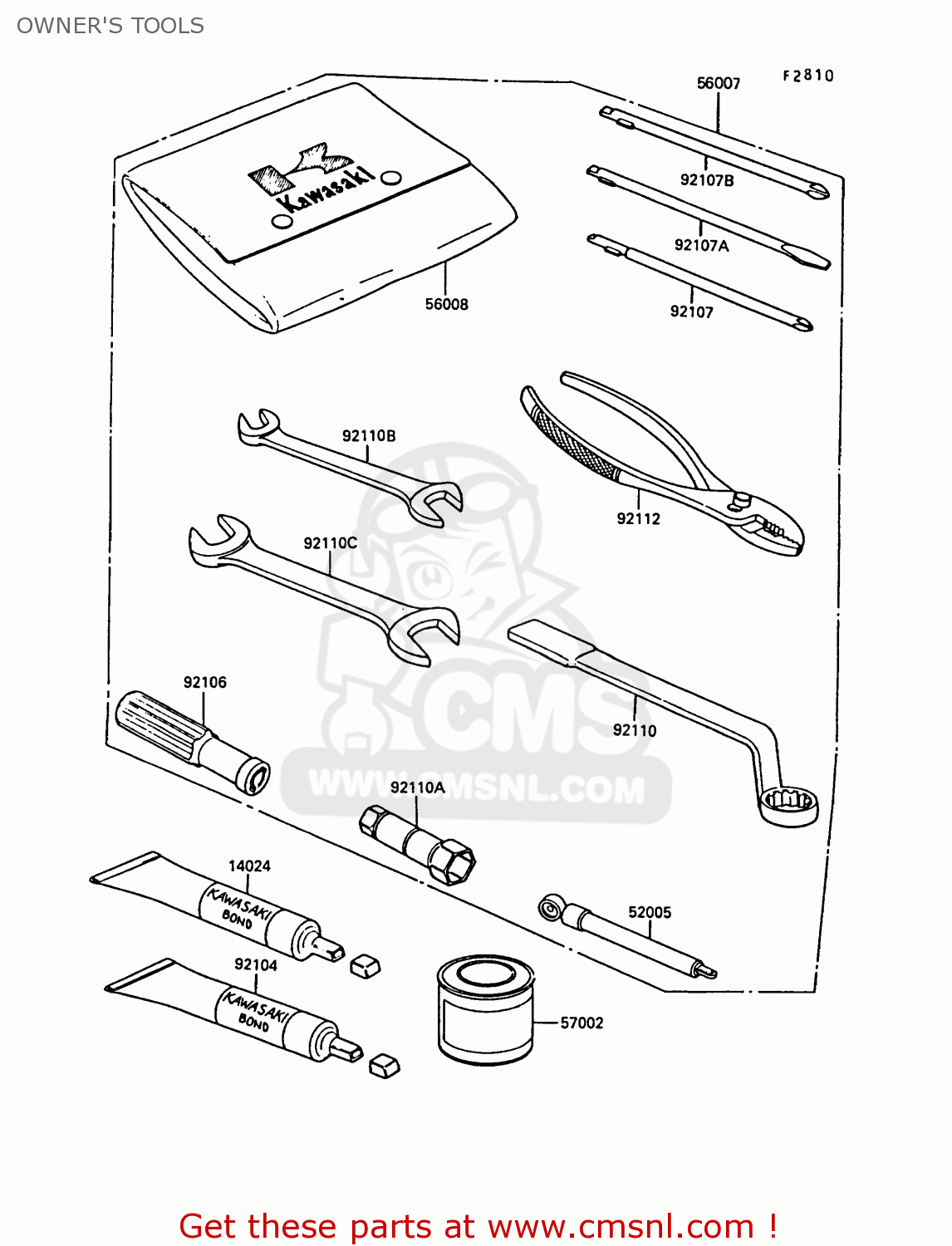 OWNER'S TOOLS

F2810

56007

92107B

92107A

92107

Kawasaki

56008

92110B

92112

92110C

92106

92110

CMS

WWW.CMSNL.COM

92110A

14024

KAWASAKI BOND

52005

92104

KAWASAKI BOND

57002

Get these parts at www.cmsnl.com !