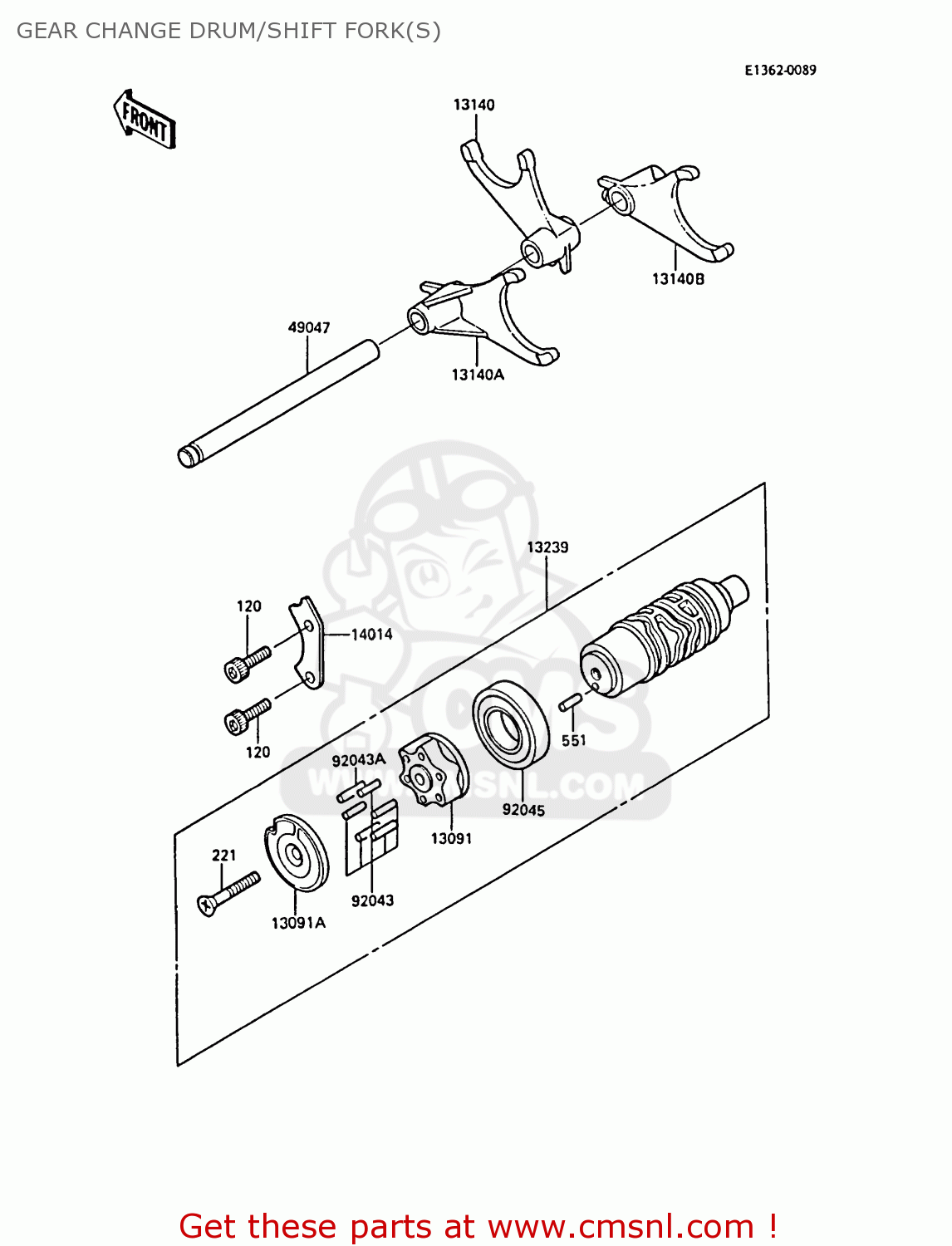 GEAR CHANGE DRUM/SHIFT FORK(S)

E1362-0089

FRONT

13140

13140B

49047

13140A

13239

120

14014

120

551

92043A

92045

13091

221

92043

13091A

WWW.CMSNL.COM

Get these parts at www.cmsnl.com !