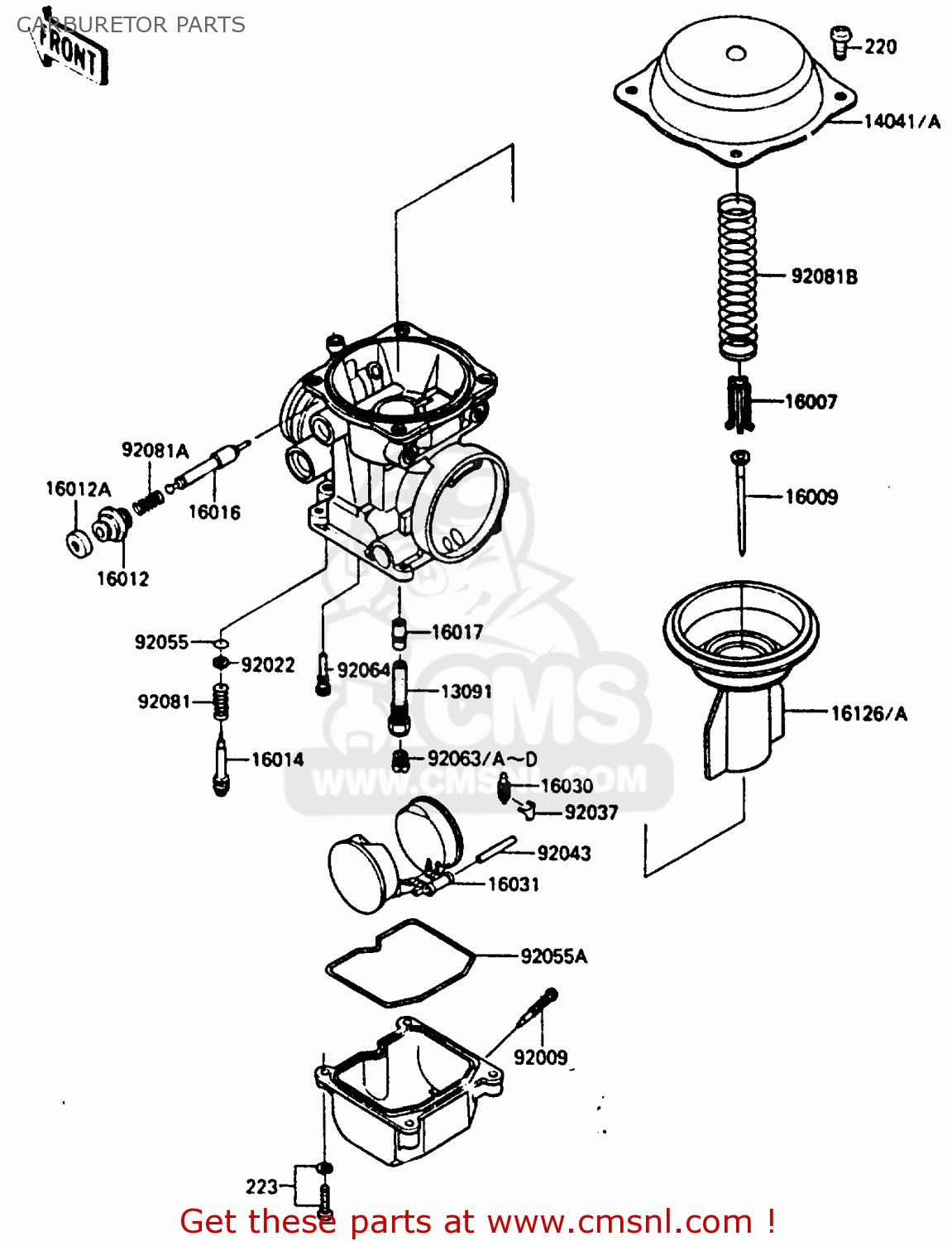 CARBURETOR PARTS

FRONT

220

14041/A

92081B

16007

16009

16126/A

92081A

16012A

16016

16012

92055

92022

92081

16014

92064

16017

13091

92063/A~D

16030

92037

92043

16031

92055A

92009

223

CMS
WWW.CMSNL.COM

Get these parts at www.cmsnl.com !