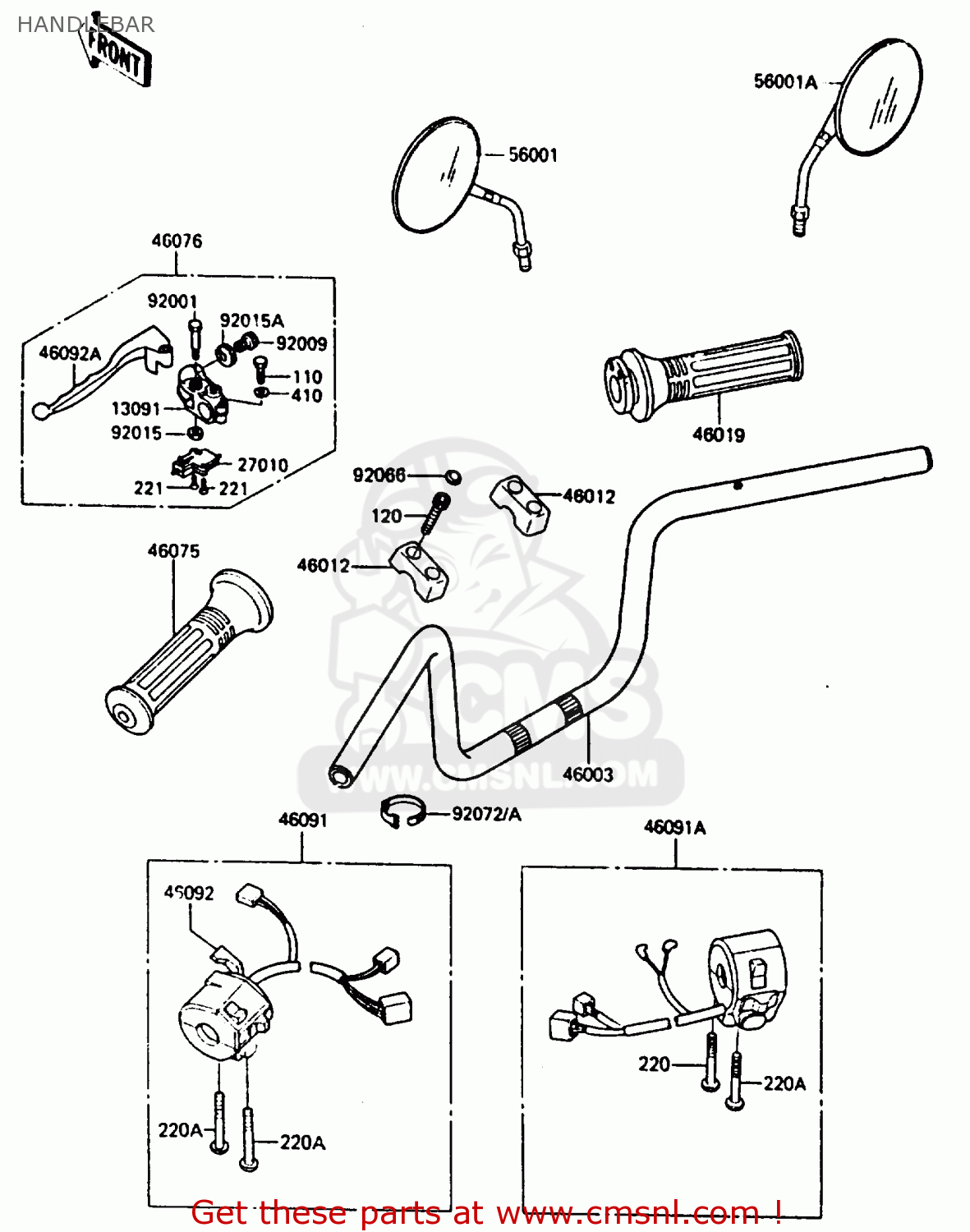 HANDLEBAR

FRONT

56001A

56001

46076

92001

92015A

92009

46092A

110

410

13091

92015

27010

221

221

46019

92066

46012

120

46012

46075

CMS

WWW.CMSNL.COM

46003

92072/A

46091

46091A

46092

220

220A

220A

220A

Get these parts at www.cmsnl.com !