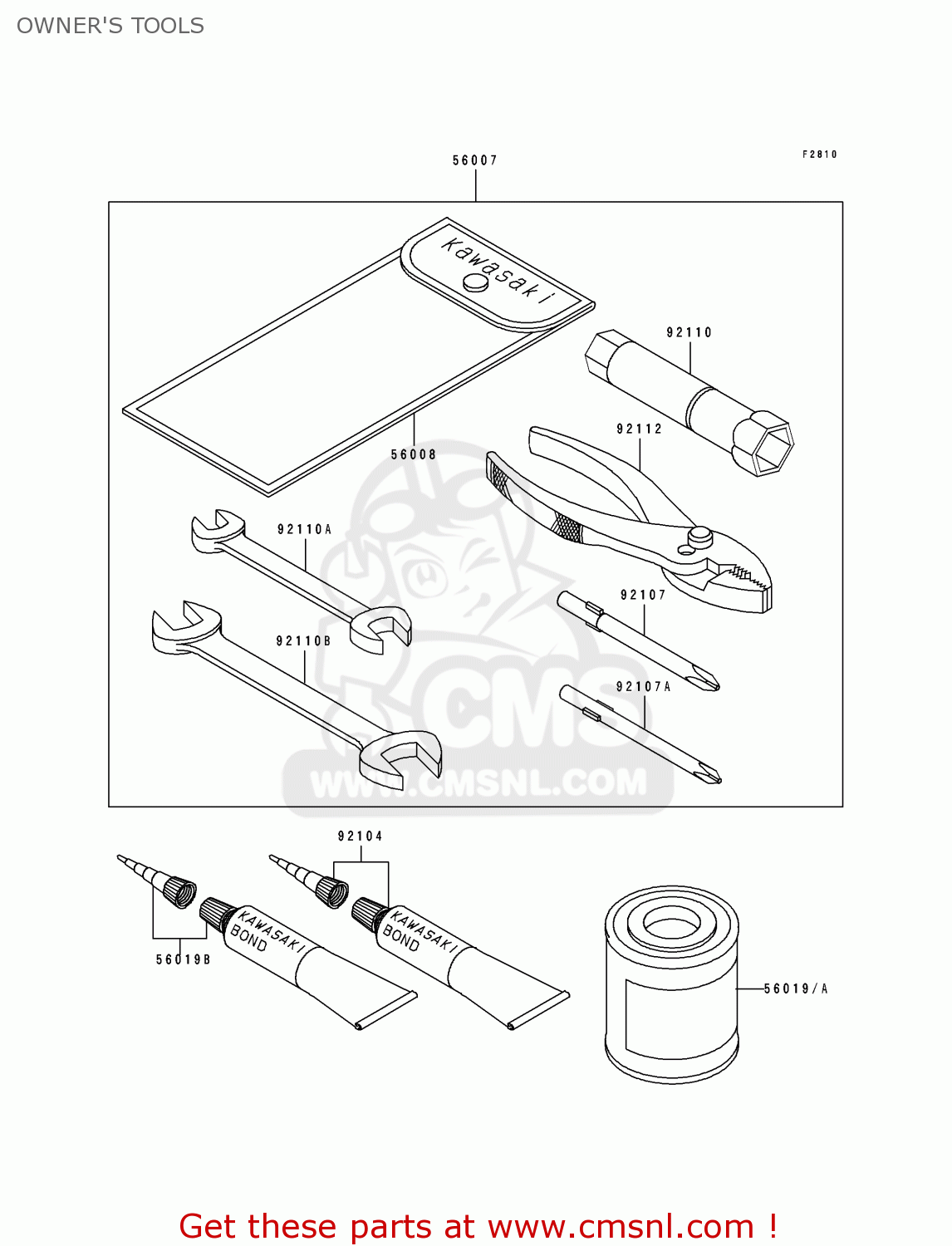 OWNER'S TOOLS

56007

F2810

Kawasaki

92110

92112

56008

92110A

92107

92110B

92107A

CMS

WWW.CMSNL.COM

92104

KAWASAKI BOND

KAWASAKI BOND

56019B

56019/A

Get these parts at www.cmsnl.com !