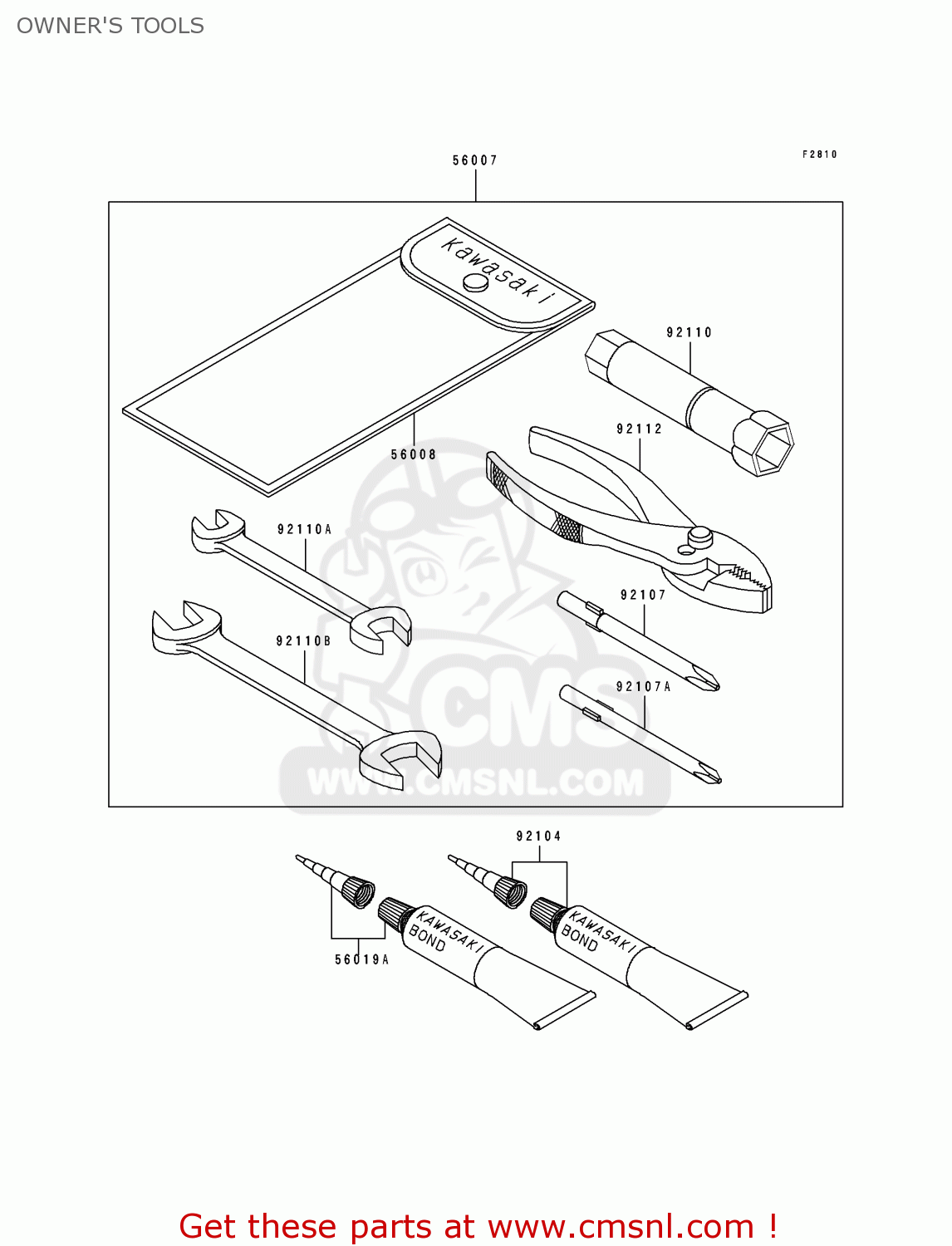 OWNER'S TOOLS

56007

F2810

Kawasaki

92110

92112

56008

92110A

92107

92110B

92107A

CMS
WWW.CMSNL.COM

92104

KAWASAKI BOND

KAWASAKI BOND

56019A

Get these parts at www.cmsnl.com !