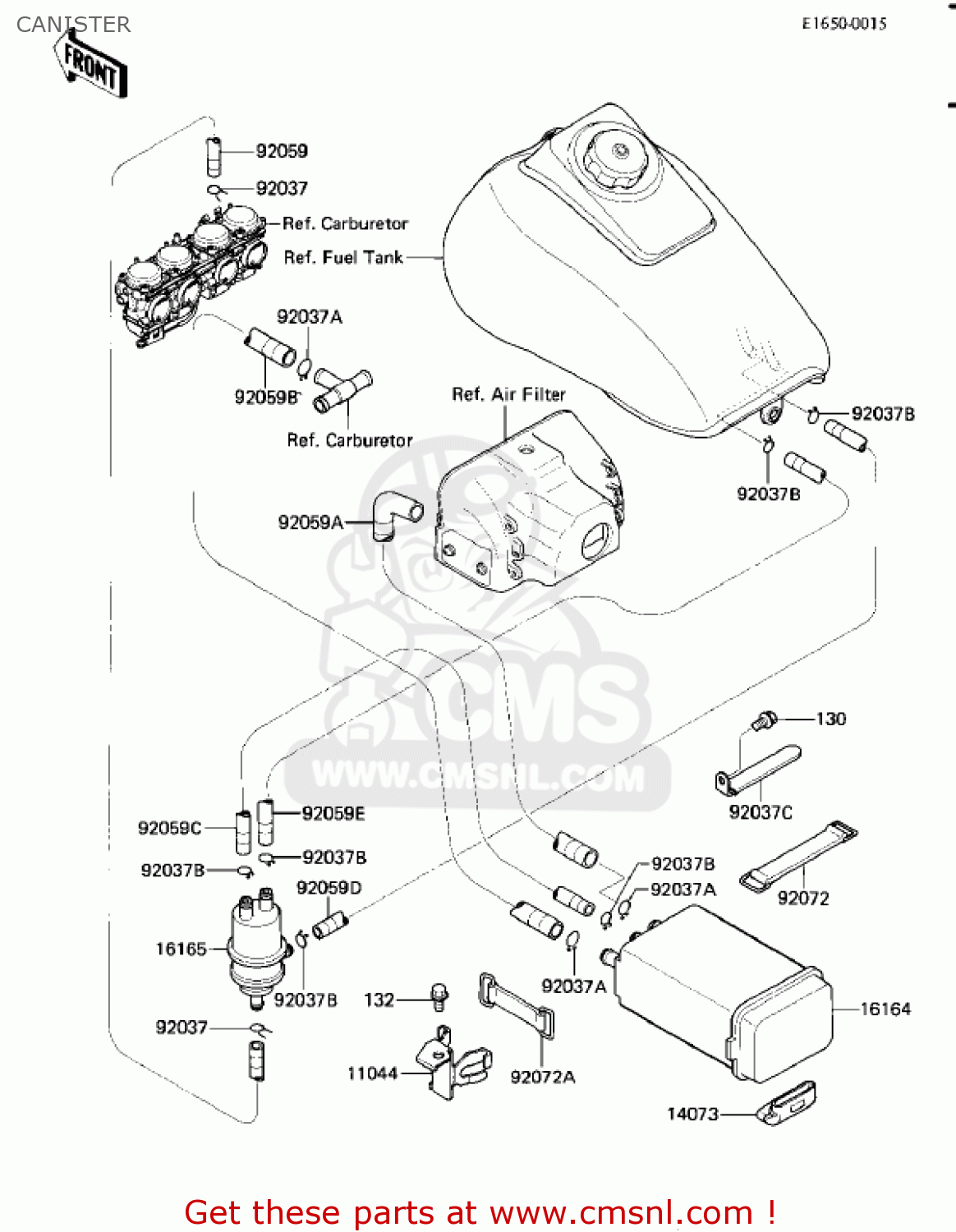 CANISTER

E1650-0015

FRONT

92059
92037
Ref. Carburetor
Ref. Fuel Tank
92037A
92059B
Ref. Carburetor
Ref. Air Filter
92037B
92037B
92059A

CMS
WWW.CMSNL.COM

130
92037C
92059C
92059E
92037B
92037B
92059D
92037B
92037A
92072
16165
92037B
132
92037A
16164
92037
11044
92072A
14073

Get these parts at www.cmsnl.com !