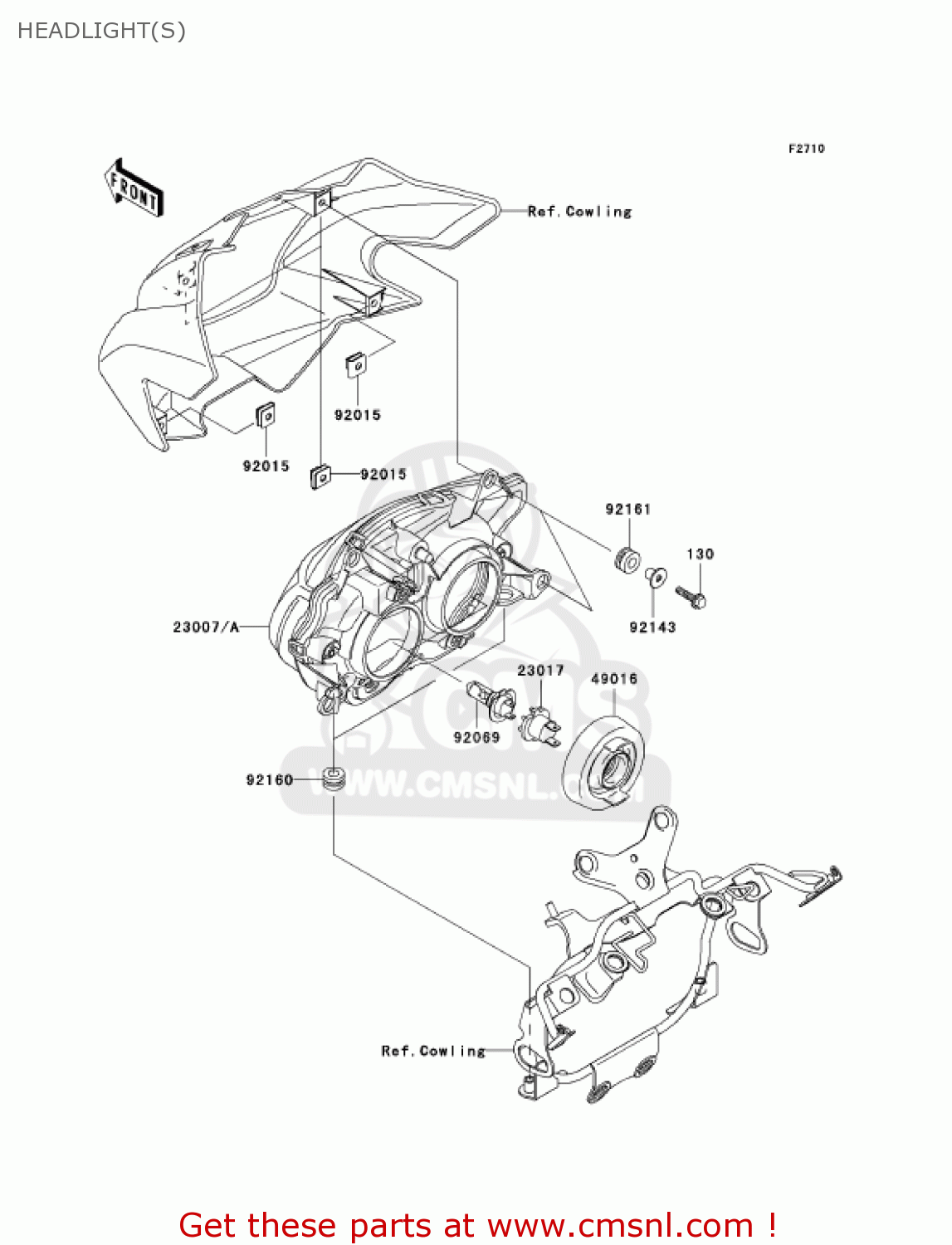 HEADLIGHT(S)

F2710

FRONT

Ref. Cowling

92015

92015

92015

92161

130

92143

23007/A

23017

49016

92069

92160

WWW.CMSNL.COM

Ref. Cowling

Get these parts at www.cmsnl.com !