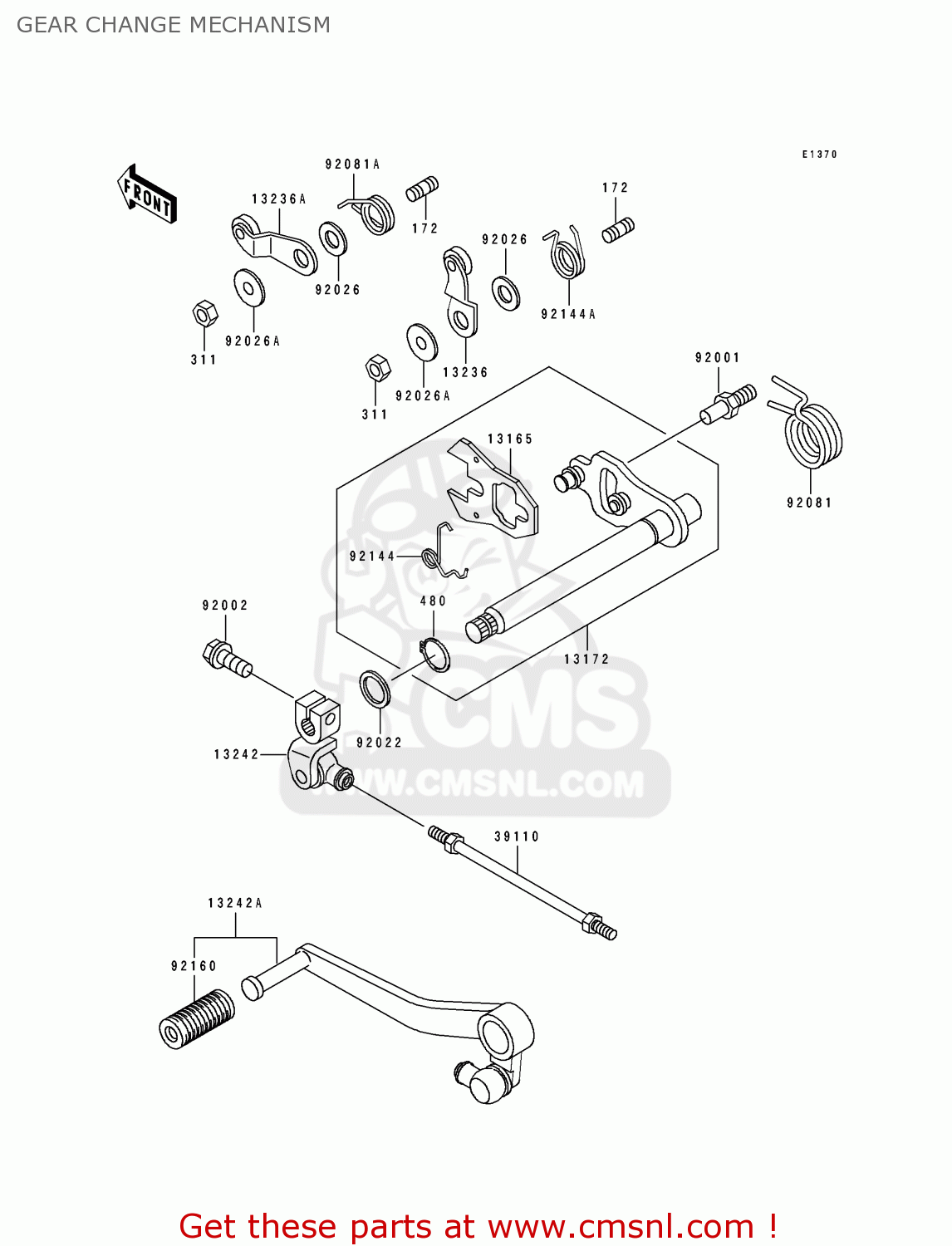 GEAR CHANGE MECHANISM

E1370

FRONT

92081A

13236A

172

172

92026

92026

92144A

92026A

311

13236

92026A

311

92001

13165

92081

92144

480

92002

13172

92022

13242

CMS

WWW.CMSNL.COM

39110

13242A

92160

Get these parts at www.cmsnl.com !