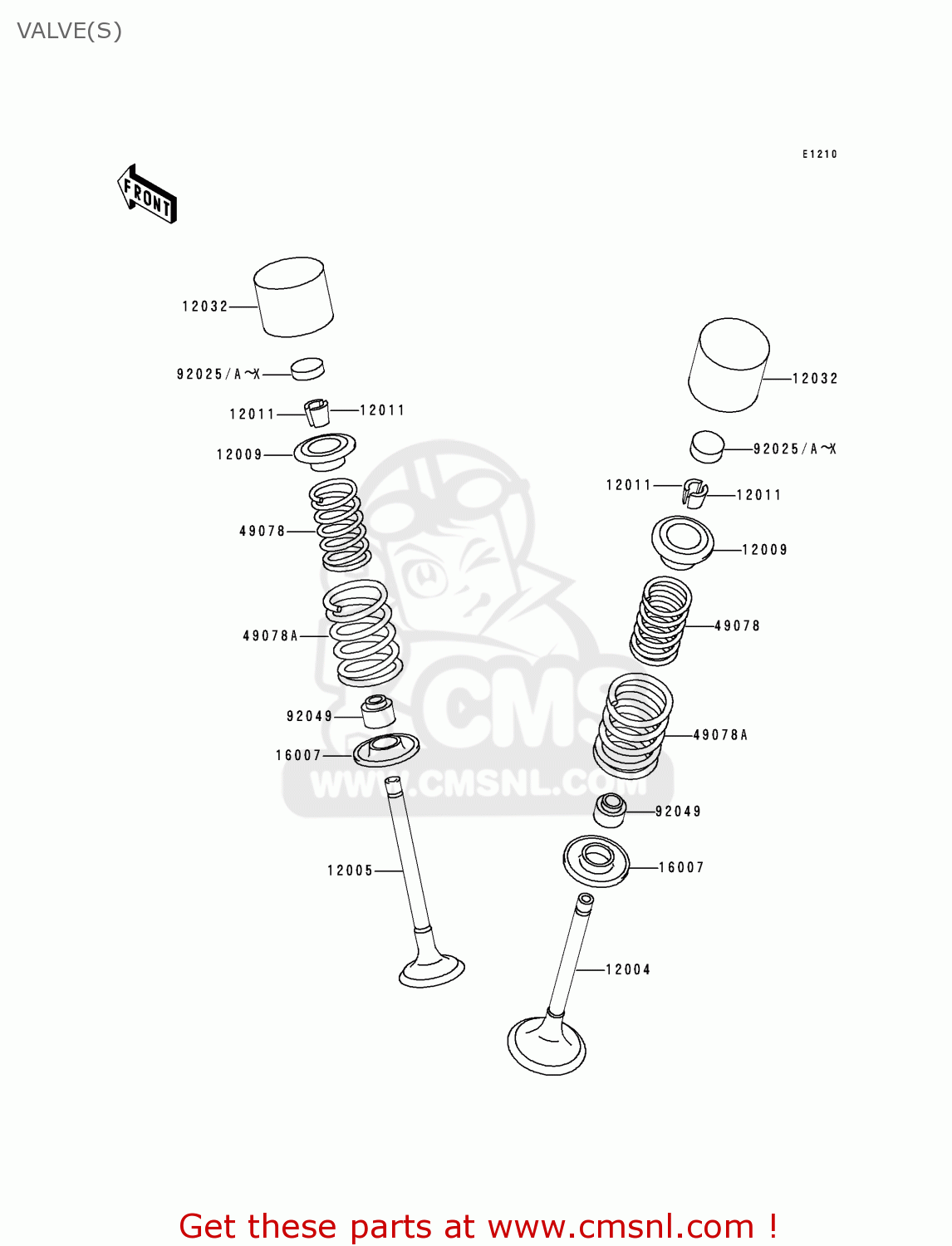 VALVE(S)

E1210

FRONT

12032

92025/A~X

12011

12011

12009

49078

49078A

92049

16007

12005

12032

92025/A~X

12011

12011

12009

49078

49078A

92049

16007

12004

CMS
WWW.CMSNL.COM

Get these parts at www.cmsnl.com !