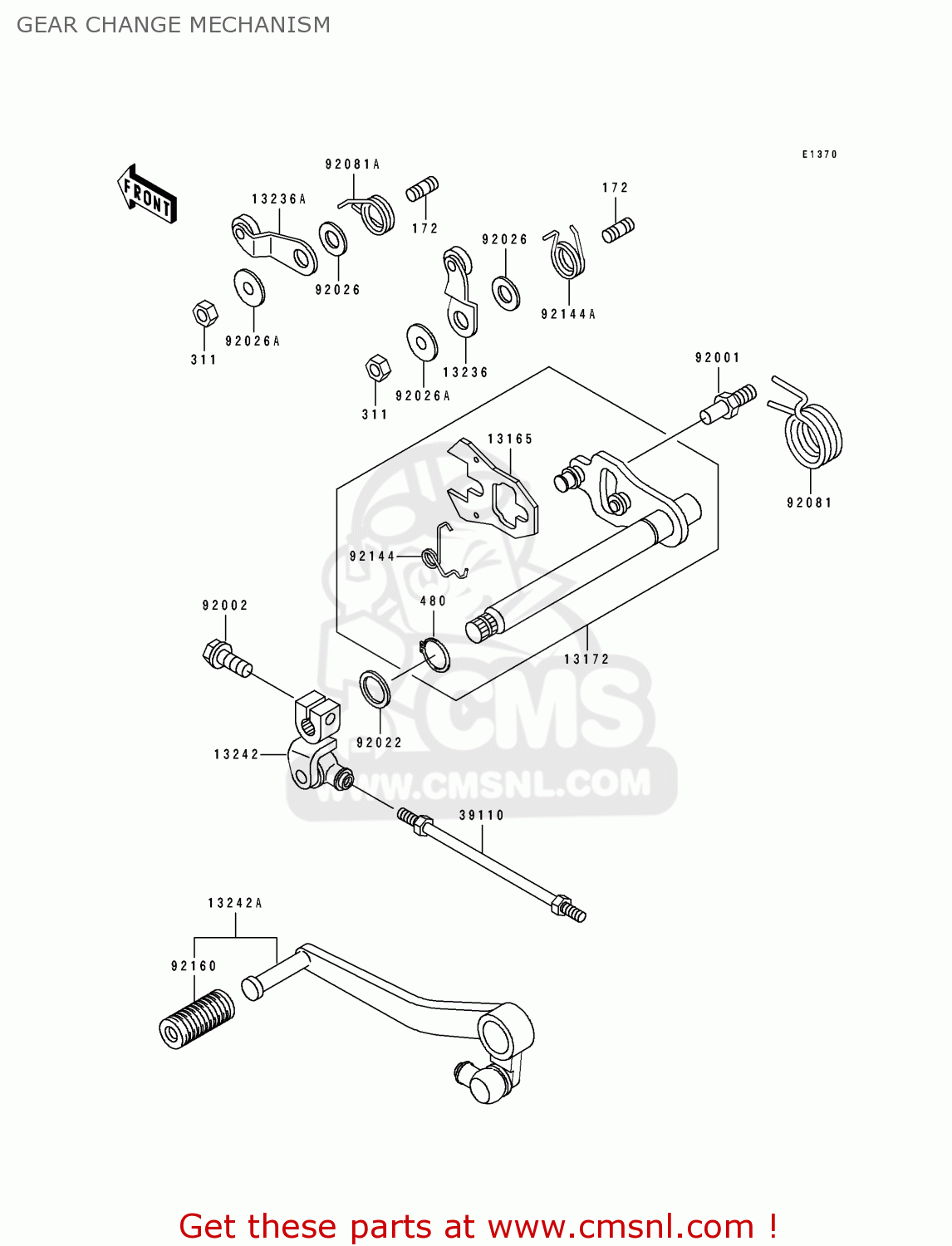 GEAR CHANGE MECHANISM

E1370

FRONT

92081A
13236A
172
172
92026
92026
92144A
92026A
311
13236
92026A
311
92001
13165
92081
92144
480
92002
13172
92022
13242
CMS
WWW.CMSNL.COM
39110
13242A
92160

Get these parts at www.cmsnl.com !