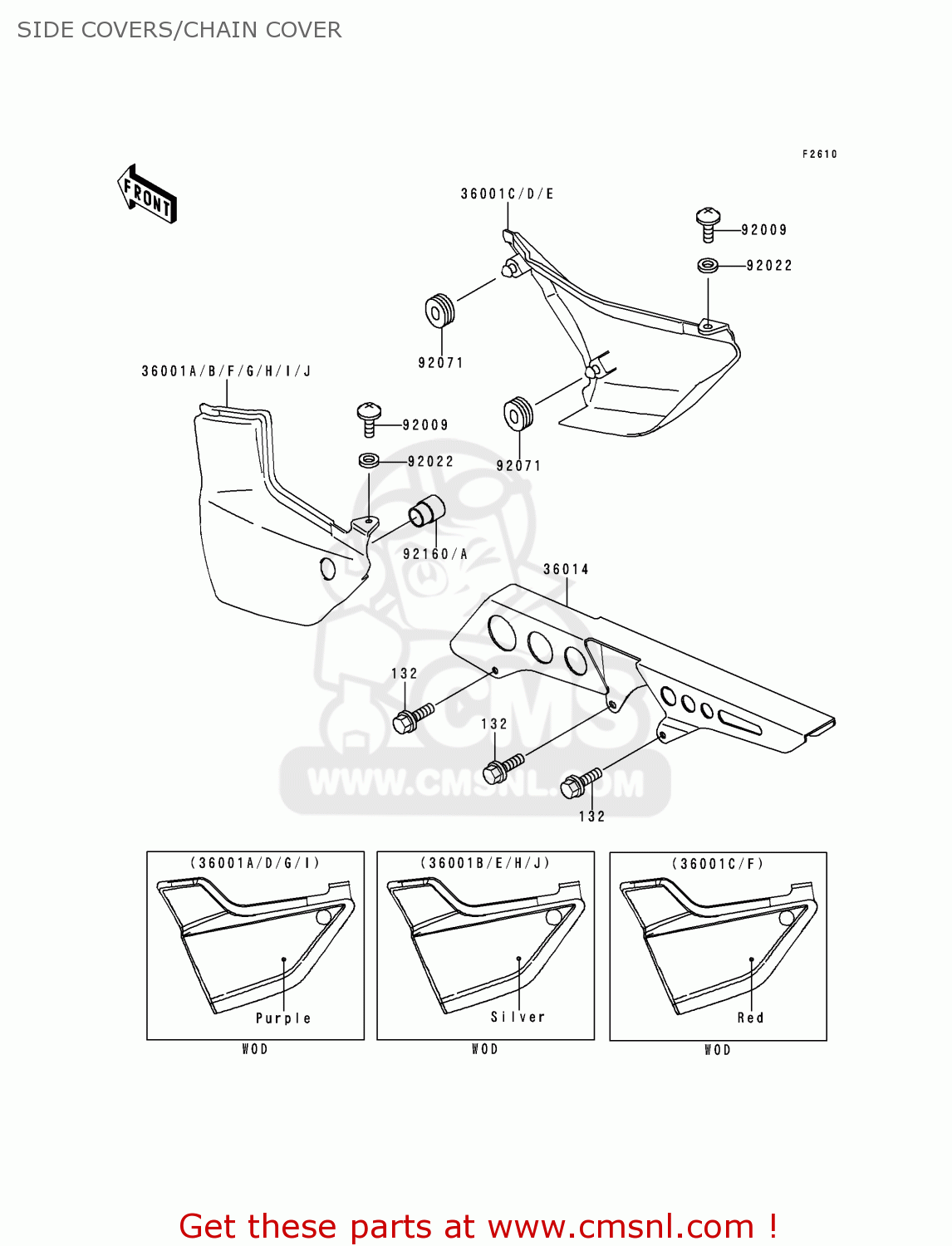 SIDE COVERS/CHAIN COVER

F2610

FRONT

36001C/D/E

92009

92022

92071

36001A/B/F/G/H/I/J

92009

92022

92071

92160/A

36014

132

132

132

CMS
WWW.CMSNL.COM

(36001A/D/G/I)

Purple

WOD

(36001B/E/H/J)

Silver

WOD

(36001C/F)

Red

WOD

Get these parts at www.cmsnl.com !