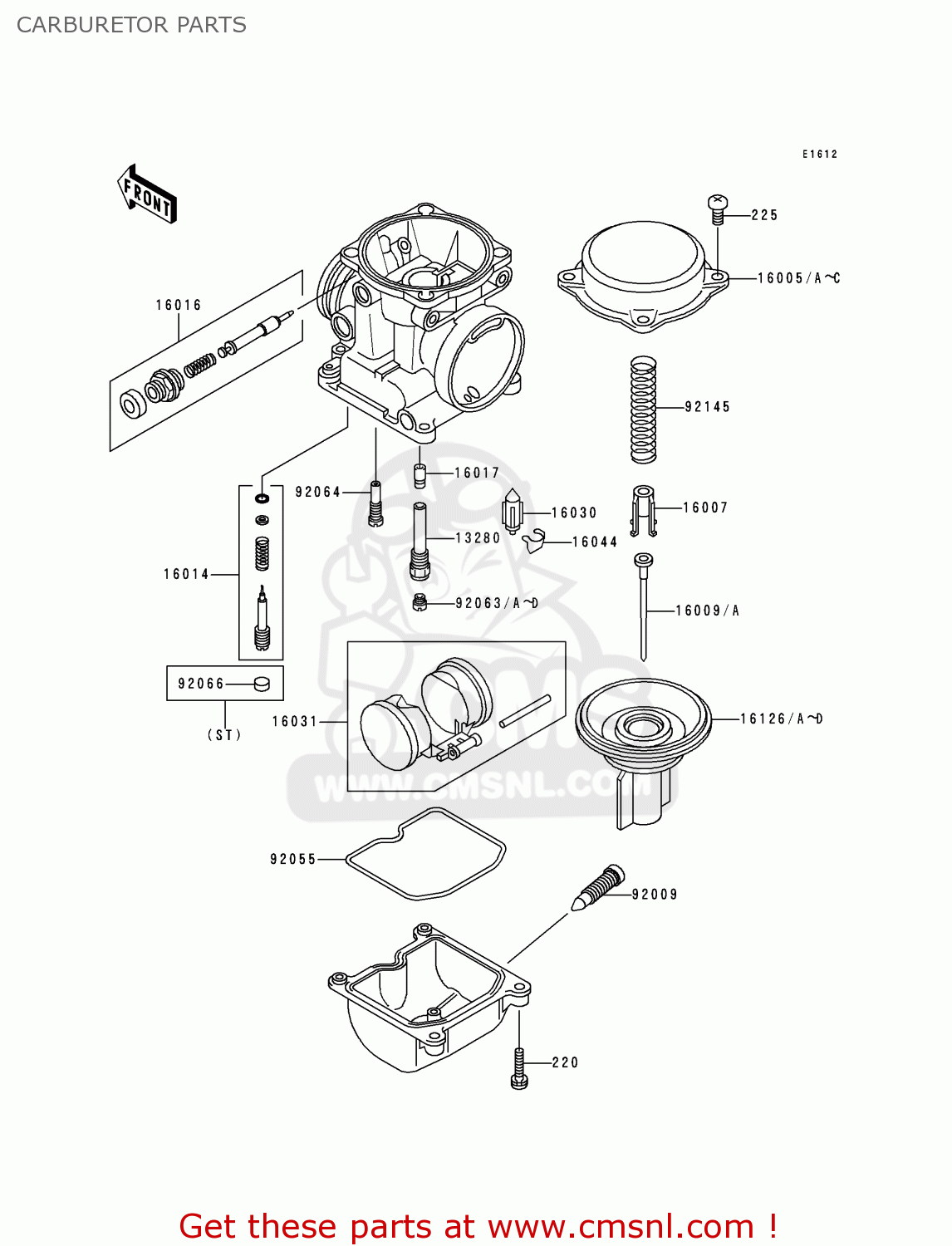 CARBURETOR PARTS

E1612

FRONT

225

16005/A~C

16016

92145

16017

92064

16030

16007

13280

16044

16014

92063/A~D

16009/A

92066

(ST)

16031

16126/A~D

WWW.CMSNL.COM

92055

92009

220

Get these parts at www.cmsnl.com !