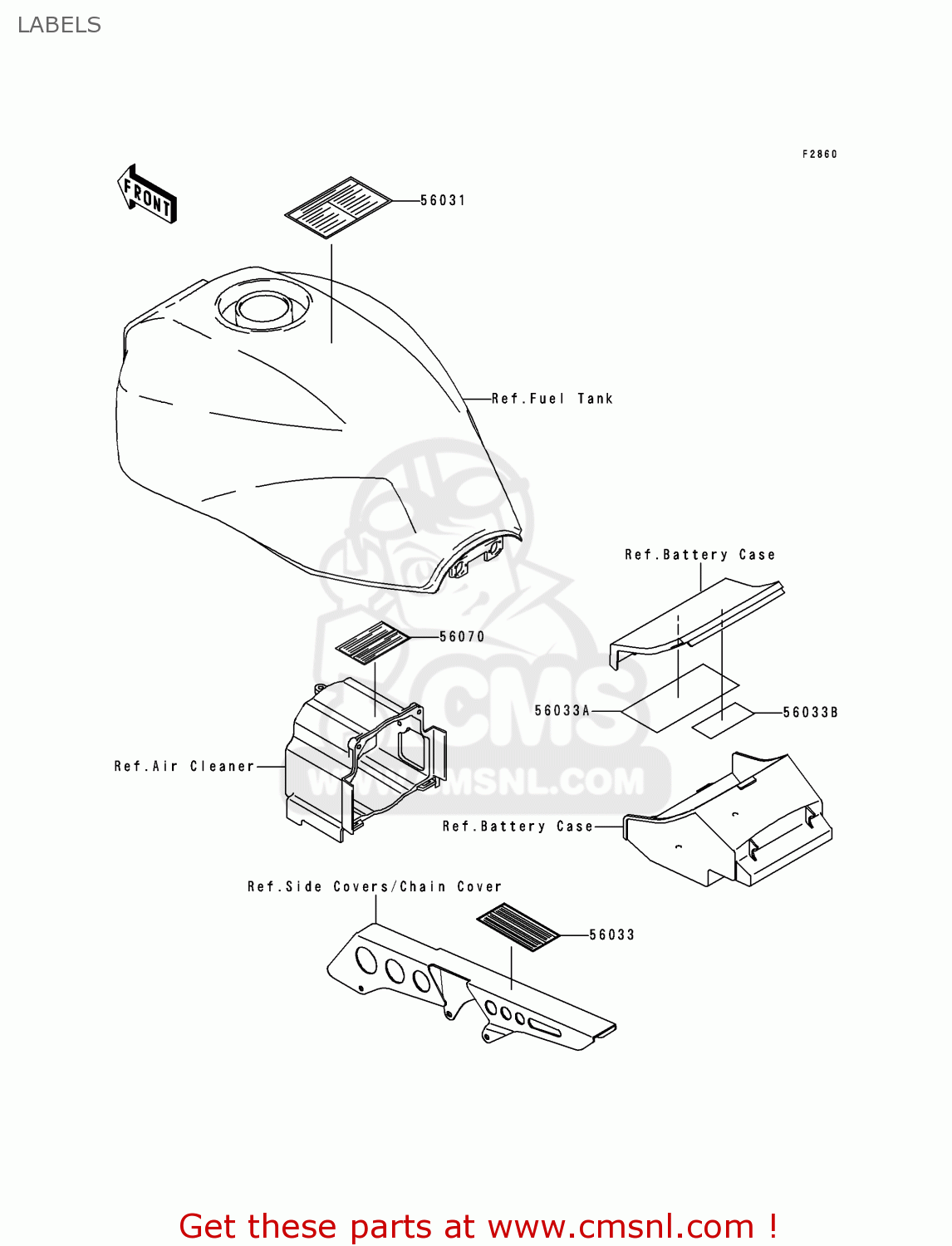 LABELS

F2860

FRONT

56031

Ref.Fuel Tank

Ref.Battery Case

56070

56033A

56033B

Ref.Air Cleaner

CMS

WWW.CMSNL.COM

Ref.Battery Case

Ref.Side Covers/Chain Cover

56033

Get these parts at www.cmsnl.com !