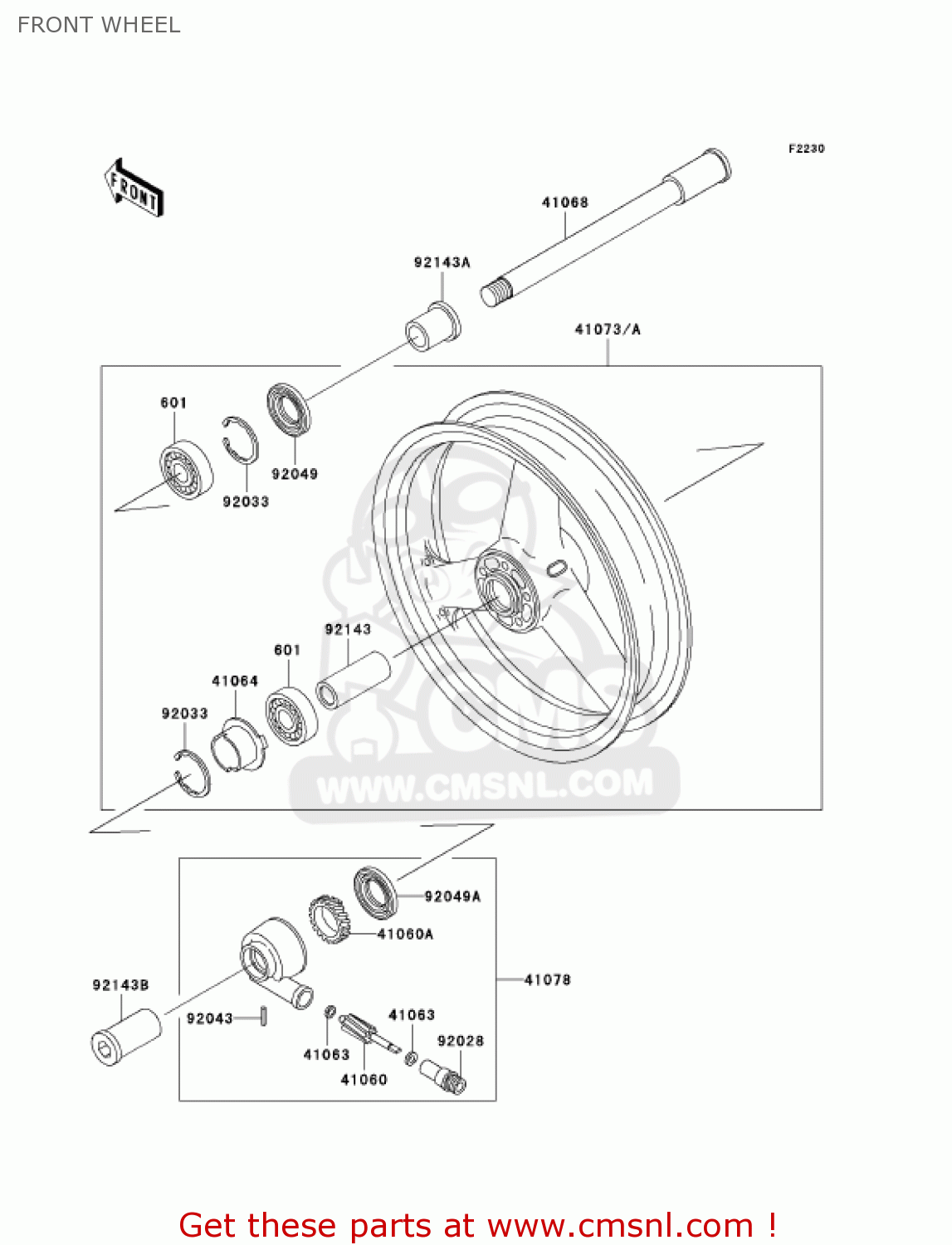 FRONT WHEEL

F2230

FRONT

41068

92143A

41073/A

601

92049

92033

92143

601

41064

92033

WWW.CMSNL.COM

92049A

41060A

41078

92143B

92043

41063

92028

41063

41060

Get these parts at www.cmsnl.com !