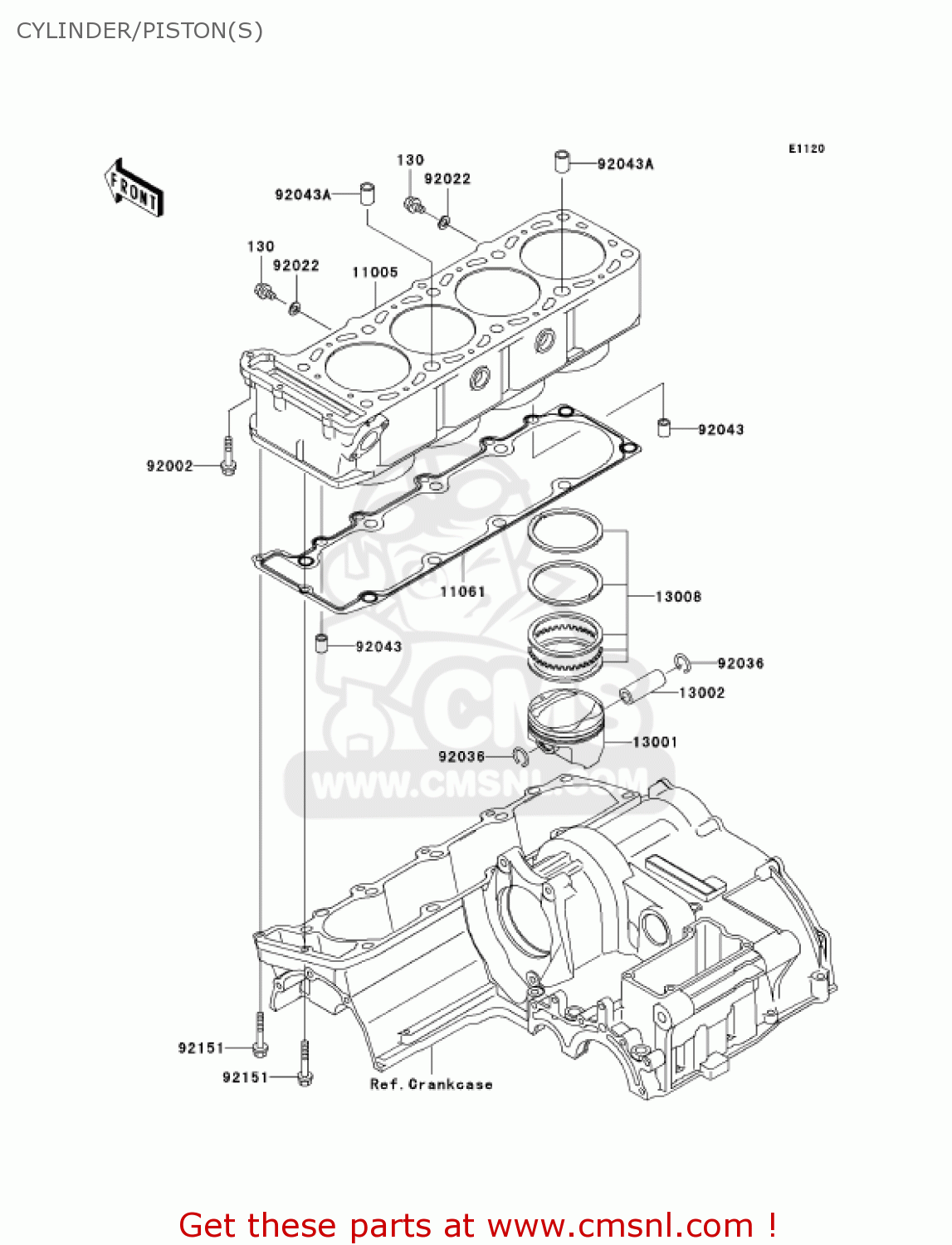 CYLINDER/PISTON(S)

E1120

FRONT

130
92022
92043A
92043A
130
92022
11005
92043
92002
11061
13008
92043
92036
13002
13001
92036
CMS
WWW.CMSNL.COM
92151
92151
Ref. Crankcase

Get these parts at www.cmsnl.com !