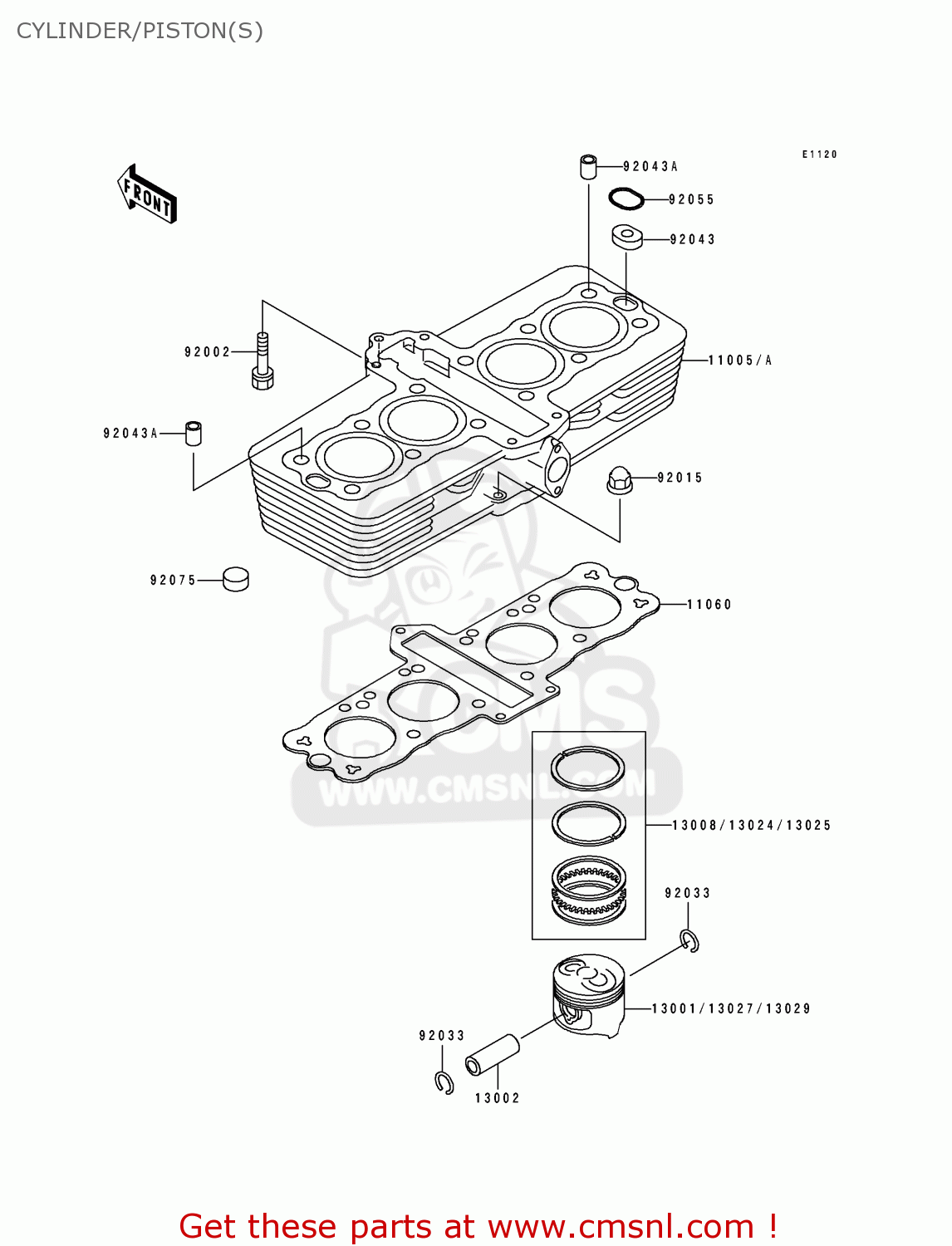 CYLINDER/PISTON(S)

E1120

FRONT

92043A

92055

92043

92002

11005/A

92043A

92015

92075

11060

CMS
WWW.CMSNL.COM

13008/13024/13025

92033

13001/13027/13029

92033

13002

Get these parts at www.cmsnl.com !