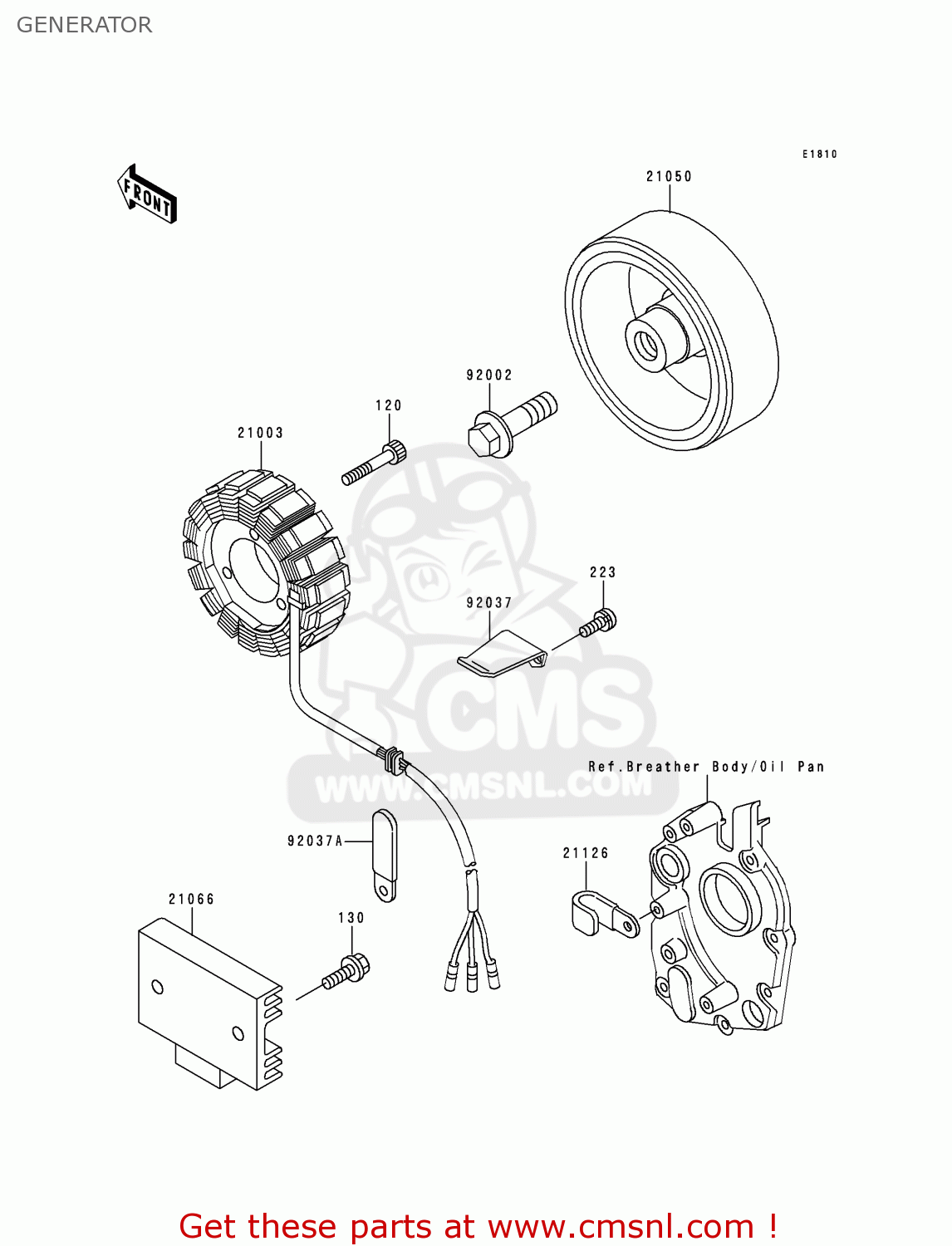 GENERATOR

E1810

FRONT

21050

92002

120

21003

223

92037

CMS
WWW.CMSNL.COM

Ref.Breather Body/Oil Pan

92037A

21126

21066

130

Get these parts at www.cmsnl.com !