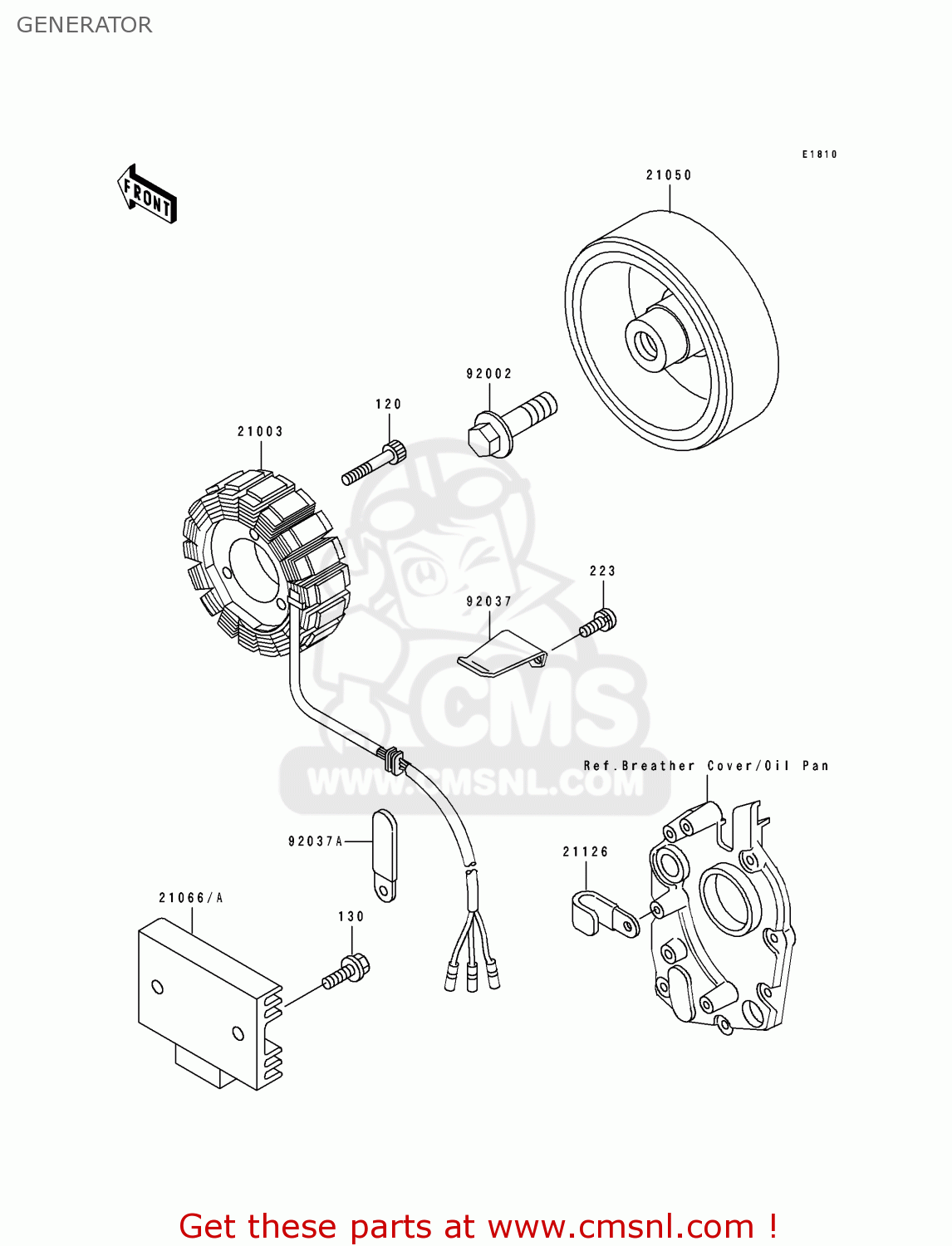 GENERATOR

E1810

FRONT

21050

92002

120

21003

223

92037

CMS

WWW.CMSNL.COM

Ref.Breather Cover/Oil Pan

92037A

21126

21066/A

130

Get these parts at www.cmsnl.com !