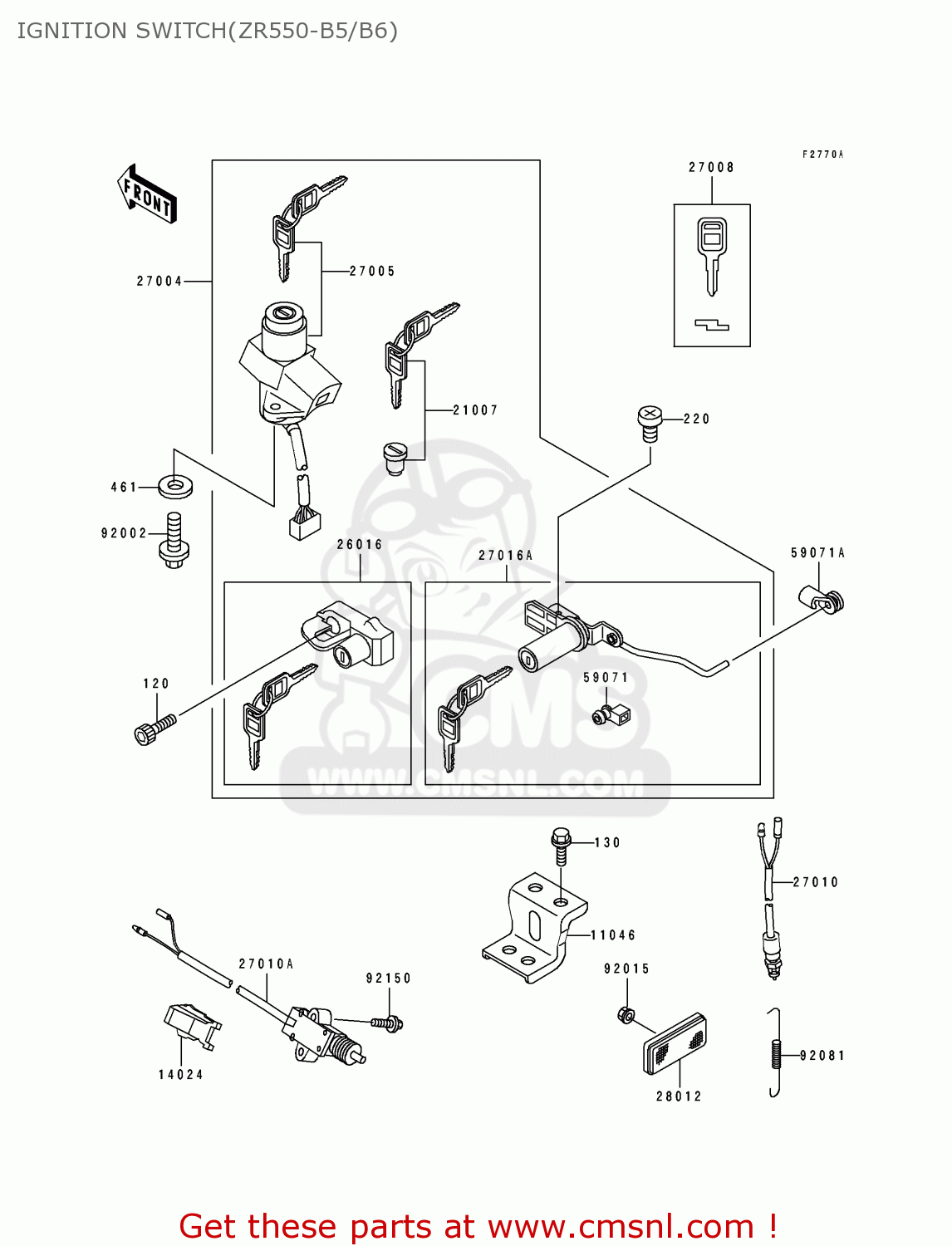 IGNITION SWITCH(ZR550-B5/B6)

F2770A

FRONT

27008

27004

27005

21007

220

461

92002

26016

27016A

59071A

120

59071

CMS

WWW.CMSNL.COM

130

27010

11046

27010A

92150

92015

14024

92081

28012

Get these parts at www.cmsnl.com !