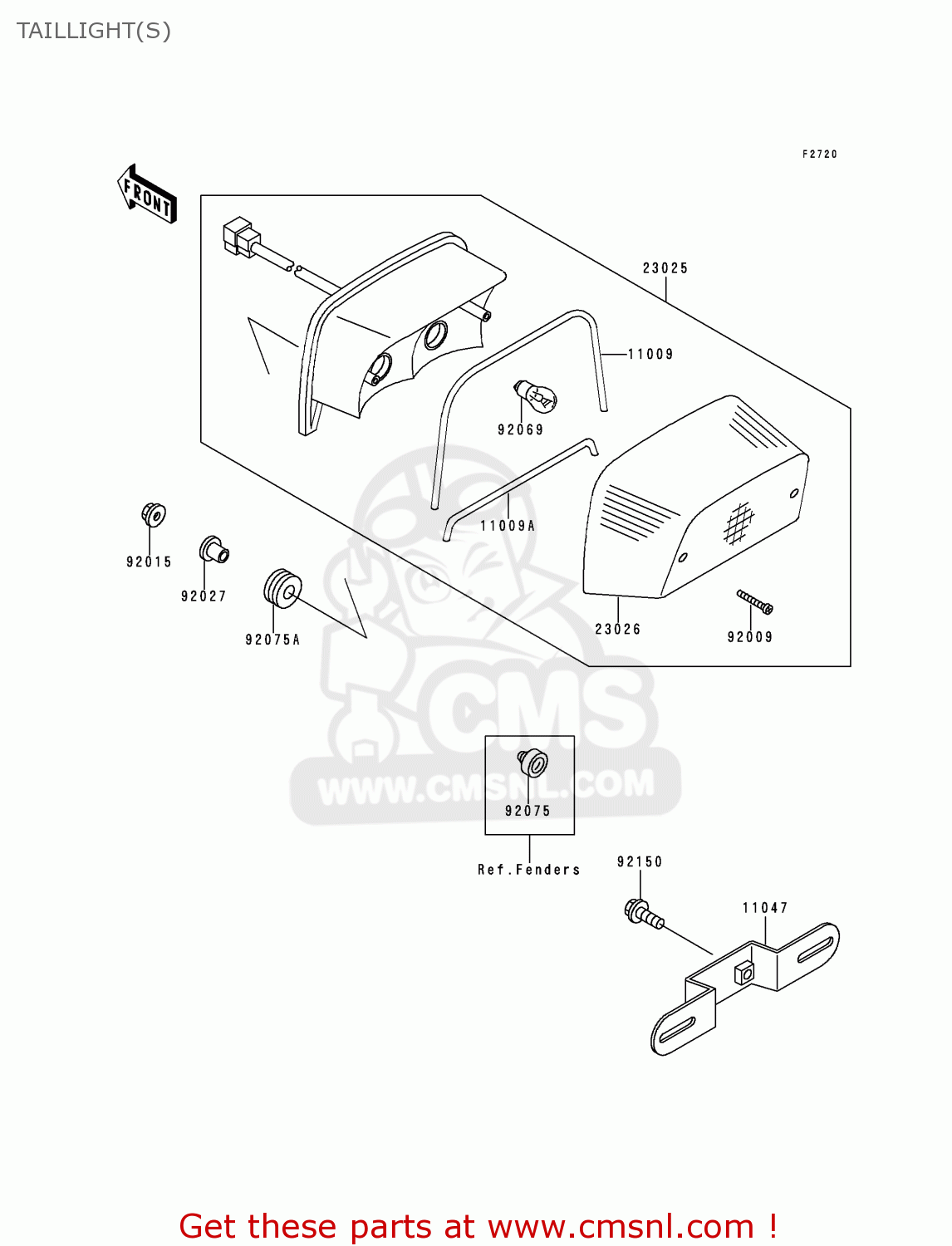 TAILLIGHT(S)

F2720

FRONT

23025

11009

92069

11009A

92015

92027

92075A

23026

92009

CMS

WWW.CMSNL.COM

92075

Ref.Fenders

92150

11047

Get these parts at www.cmsnl.com !