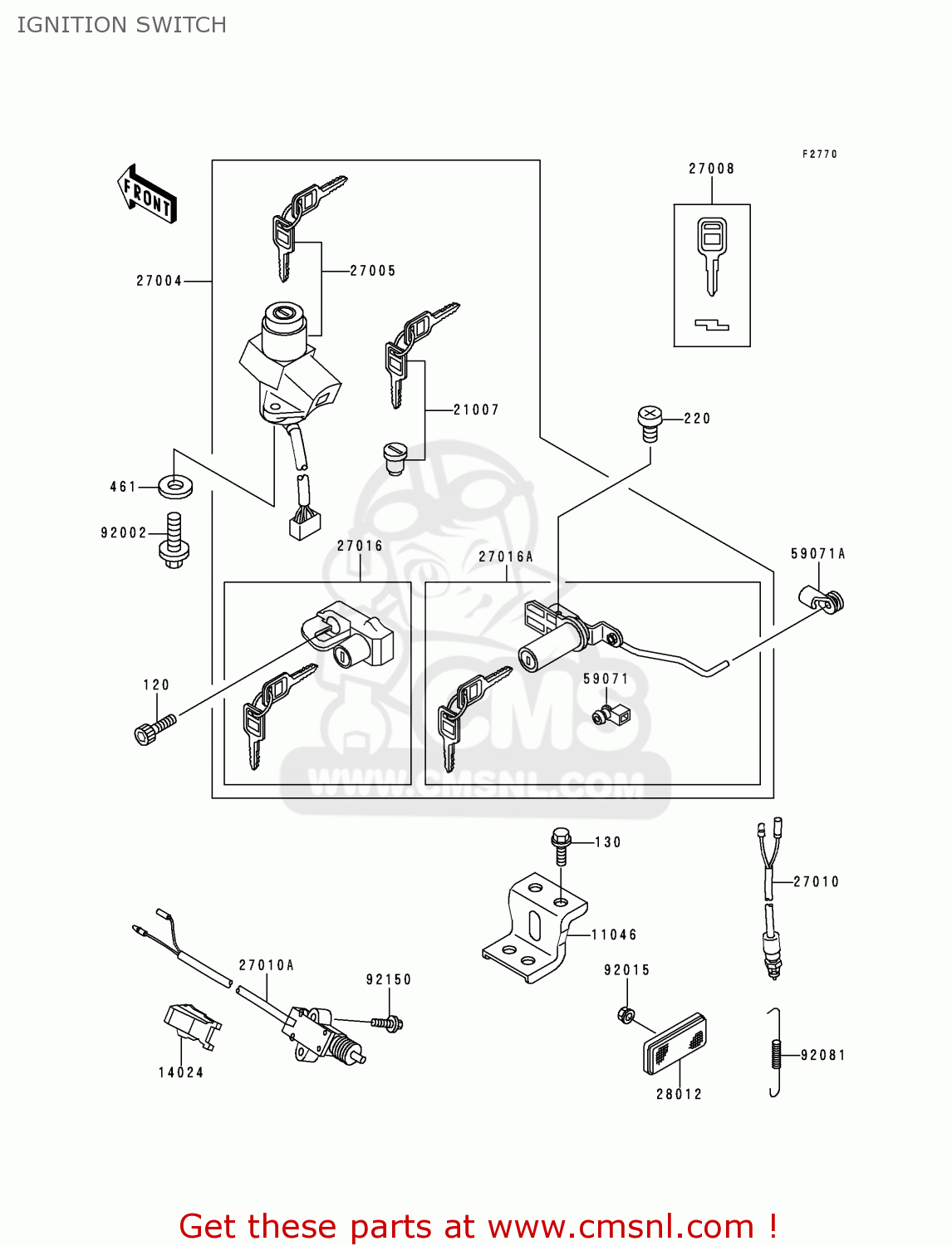 IGNITION SWITCH

F2770

FRONT

27008

27004

27005

21007

220

461

92002

27016

27016A

59071A

120

59071

CMS

WWW.CMSNL.COM

130

27010

11046

27010A

92150

92015

14024

92081

28012

Get these parts at www.cmsnl.com !