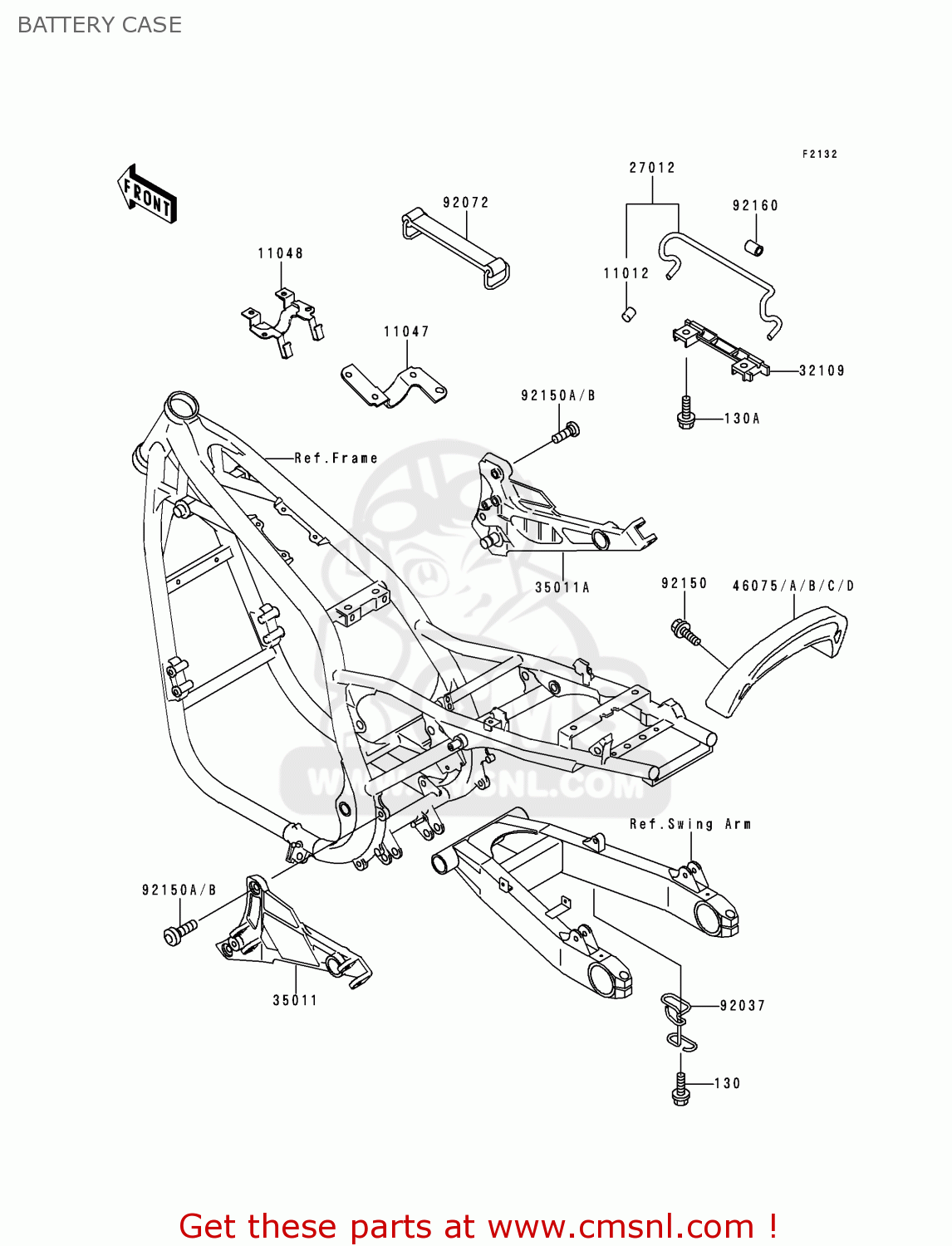 BATTERY CASE

F2132

FRONT

27012

92072

92160

11048

11012

11047

32109

92150A/B

130A

Ref.Frame

35011A

92150

46075/A/B/C/D

WWW.CMSNL.COM

Ref.Swing Arm

92150A/B

35011

92037

130

Get these parts at www.cmsnl.com !