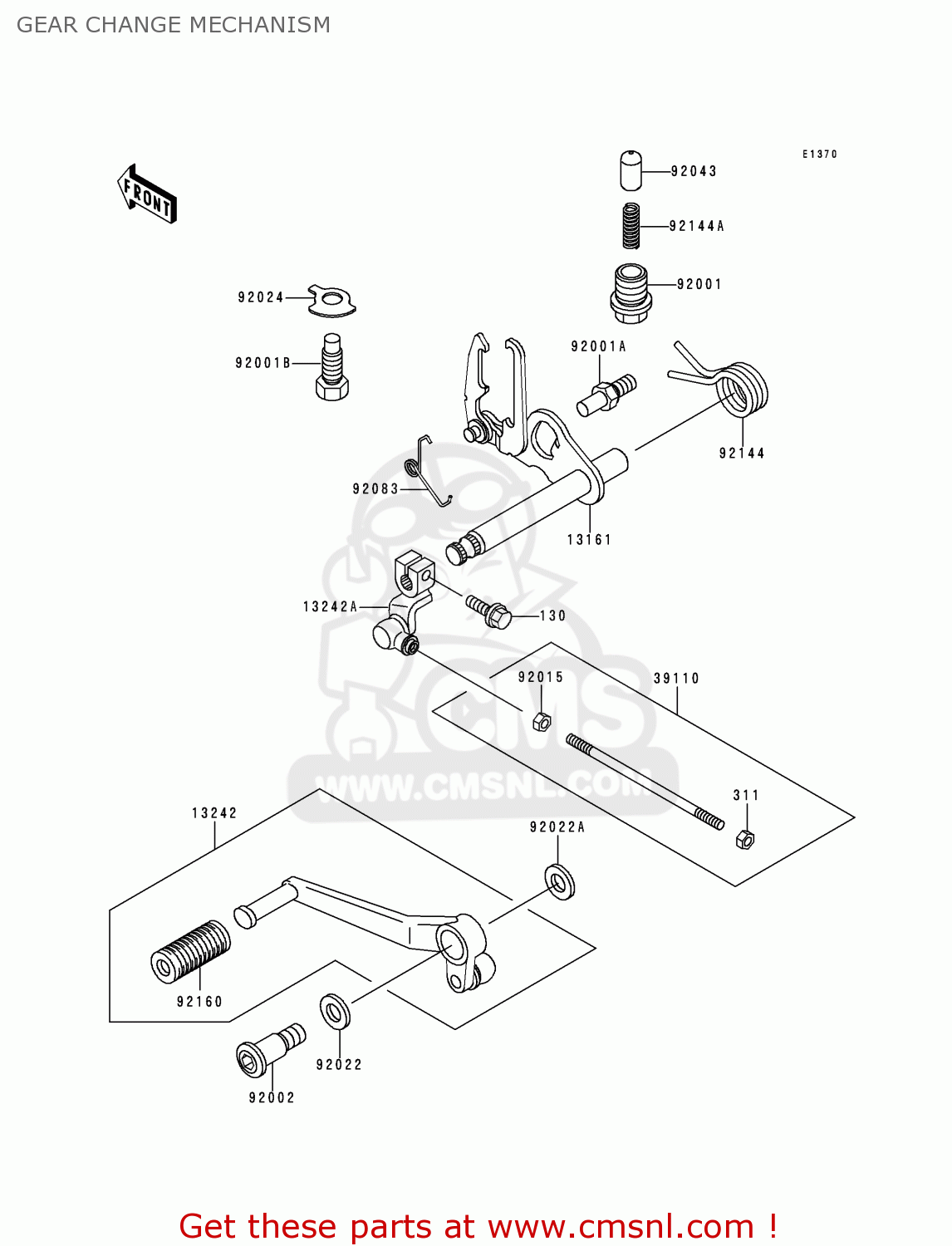 GEAR CHANGE MECHANISM

E1370

FRONT

92043

92144A

92001

92024

92001B

92001A

92144

92083

13161

13242A

130

92015

39110

CMS
WWW.CMSNL.COM

311

13242

92022A

92160

92022

92002

Get these parts at www.cmsnl.com !