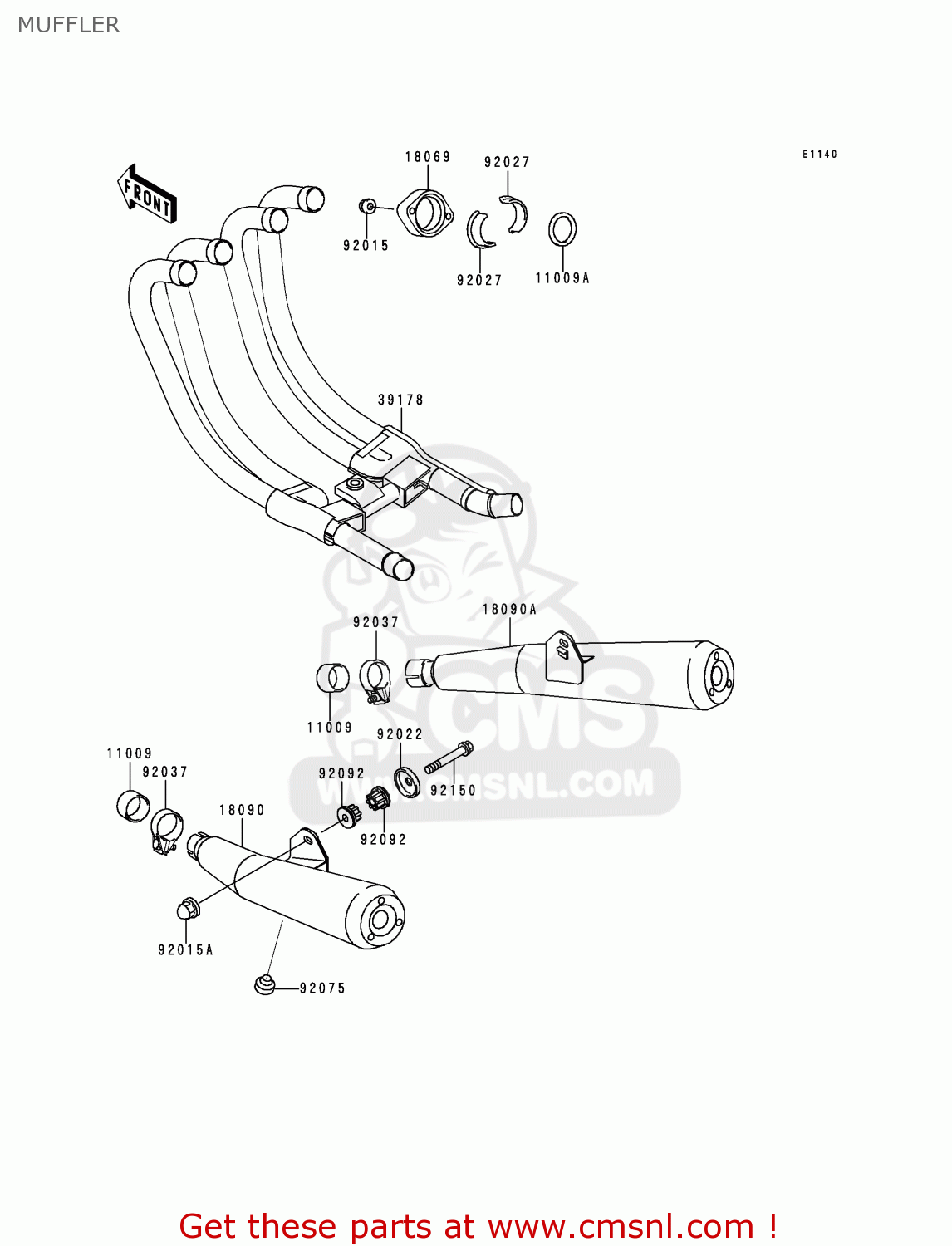 MUFFLER

E1140

FRONT

18069
92027
92015
92027
11009A
39178
92037
18090A
11009
92022
11009
92037
92092
92150
18090
92092
92015A
92075

CMS
WWW.CMSNL.COM

Get these parts at www.cmsnl.com !