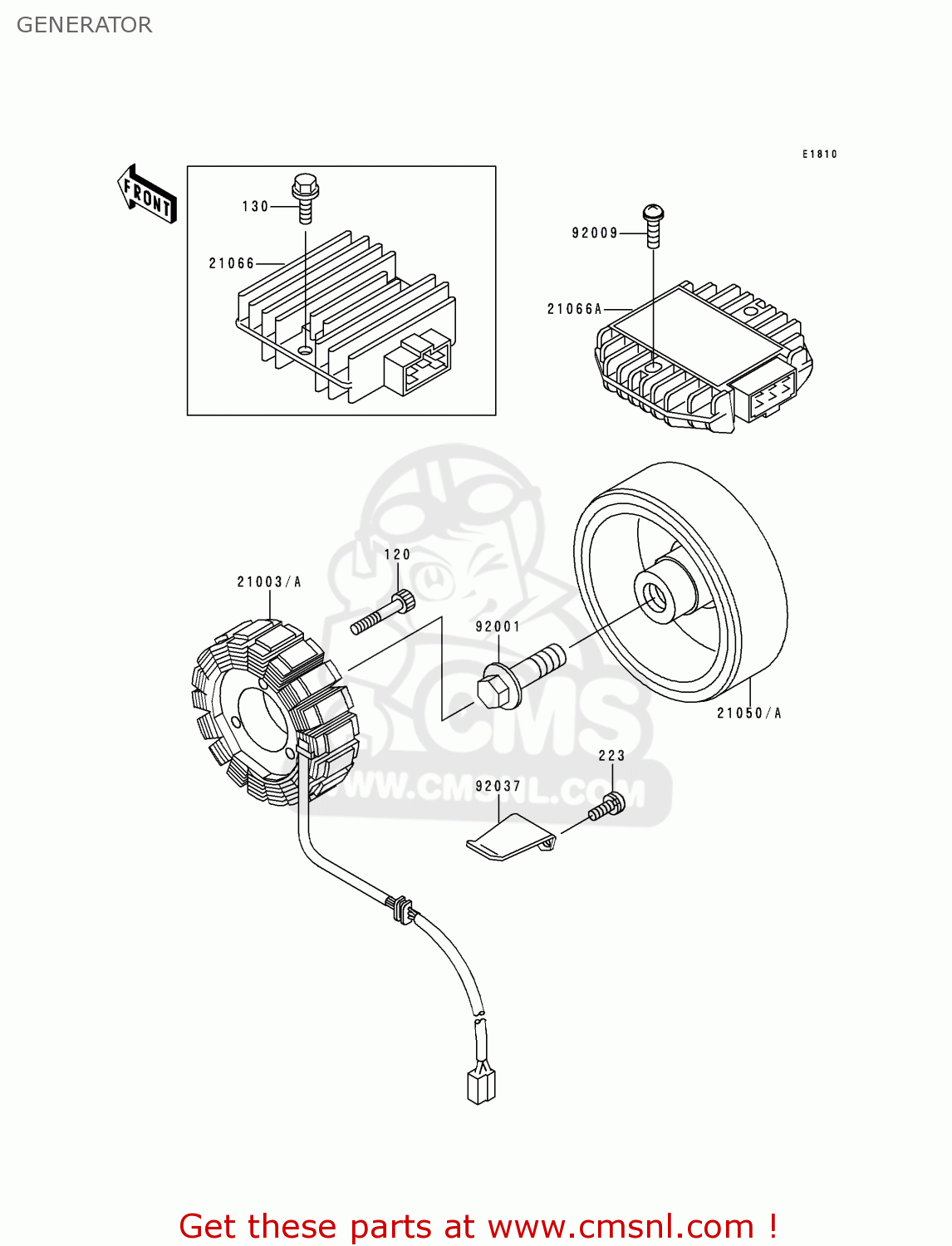 GENERATOR

E1810

FRONT

130

21066

92009

21066A

120

21003/A

92001

21050/A

223

92037

CMS
WWW.CMSNL.COM

Get these parts at www.cmsnl.com !