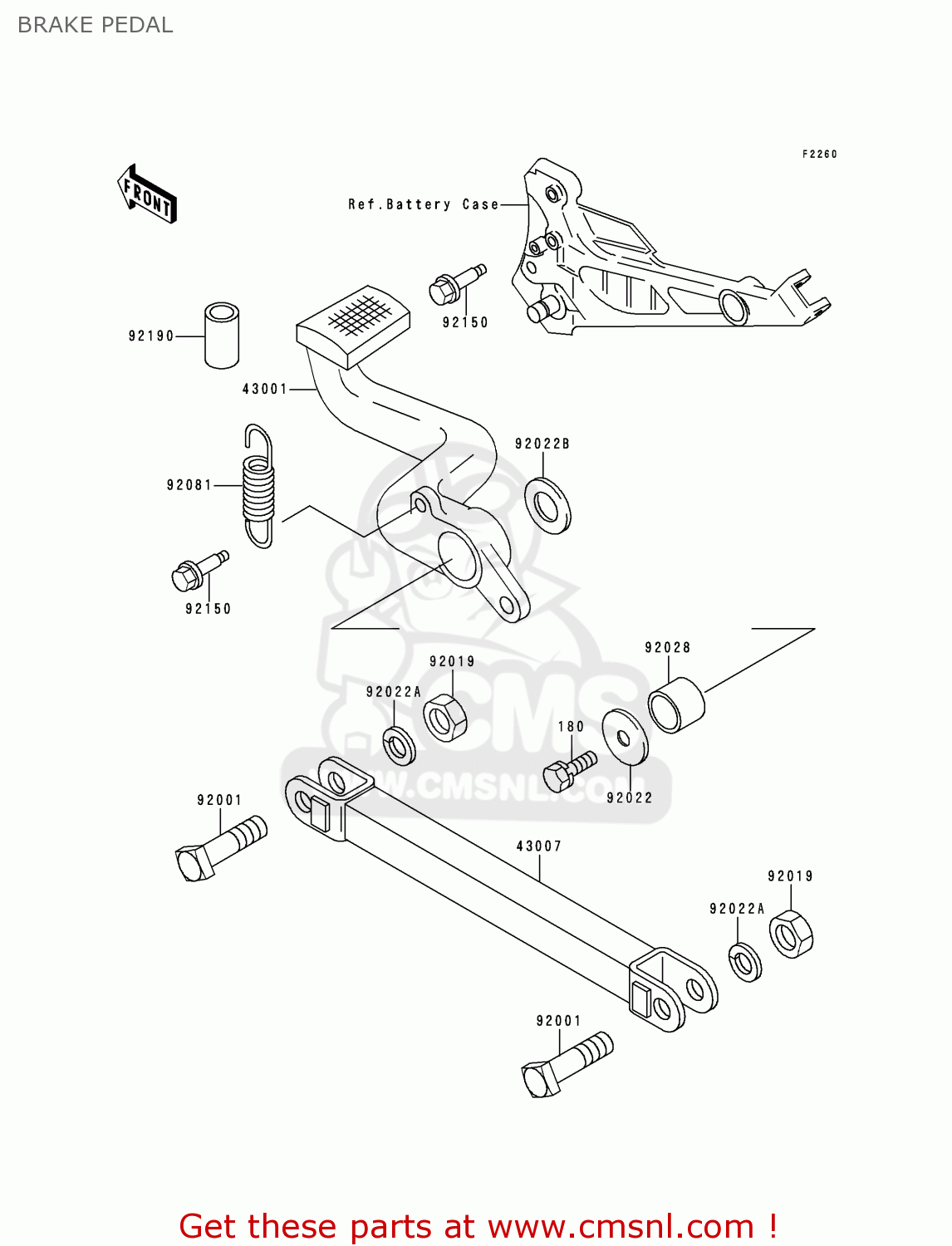 BRAKE PEDAL

F2260

FRONT

Ref.Battery Case

92150

92190

43001

92022B

92081

92150

92028

92019

92022A

180

92022

CMS
WWW.CMSNL.COM

92001

43007

92019

92022A

92001

Get these parts at www.cmsnl.com !