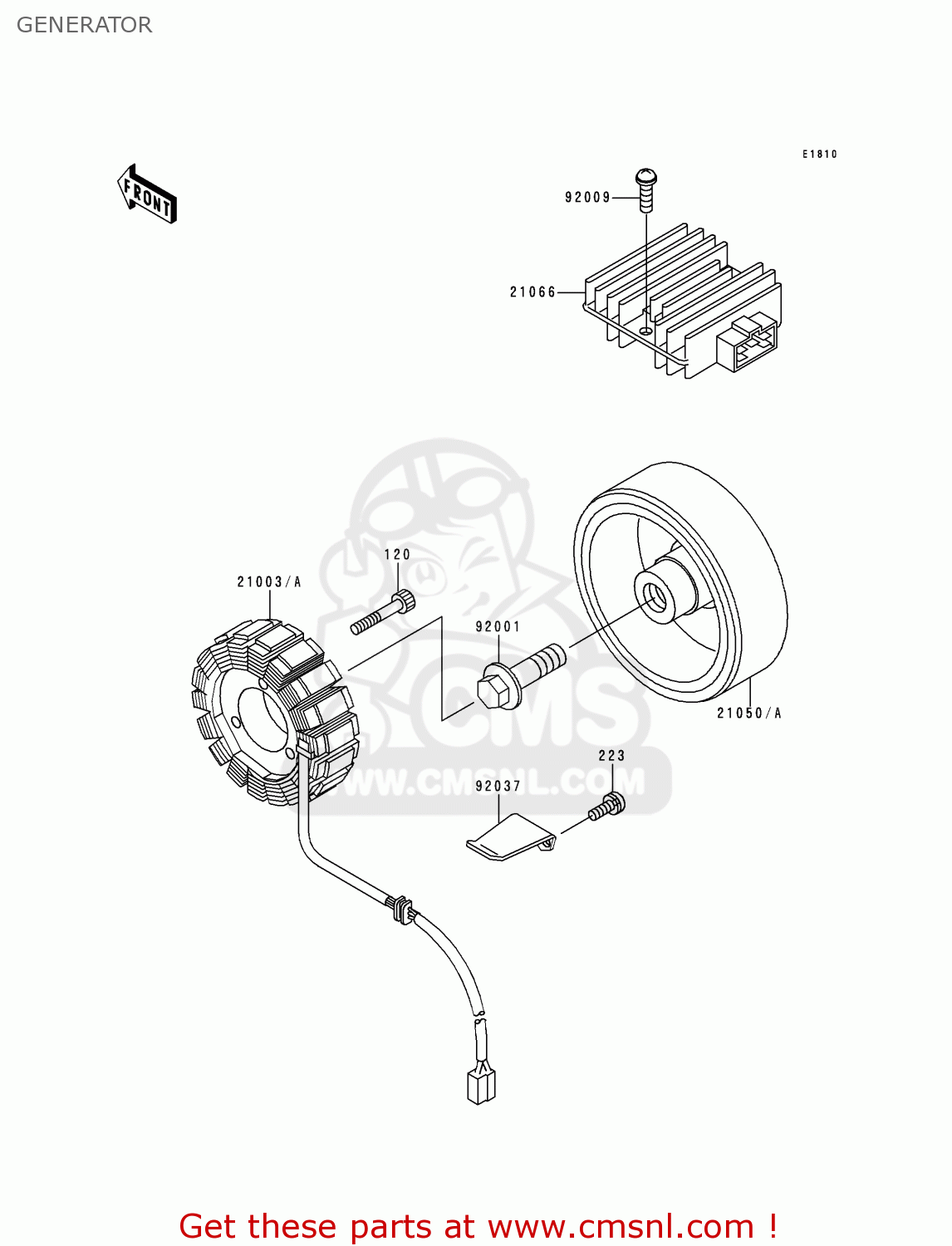 GENERATOR

E1810

FRONT

92009

21066

120

21003/A

92001

21050/A

223

92037

CMS
WWW.CMSNL.COM

Get these parts at www.cmsnl.com !