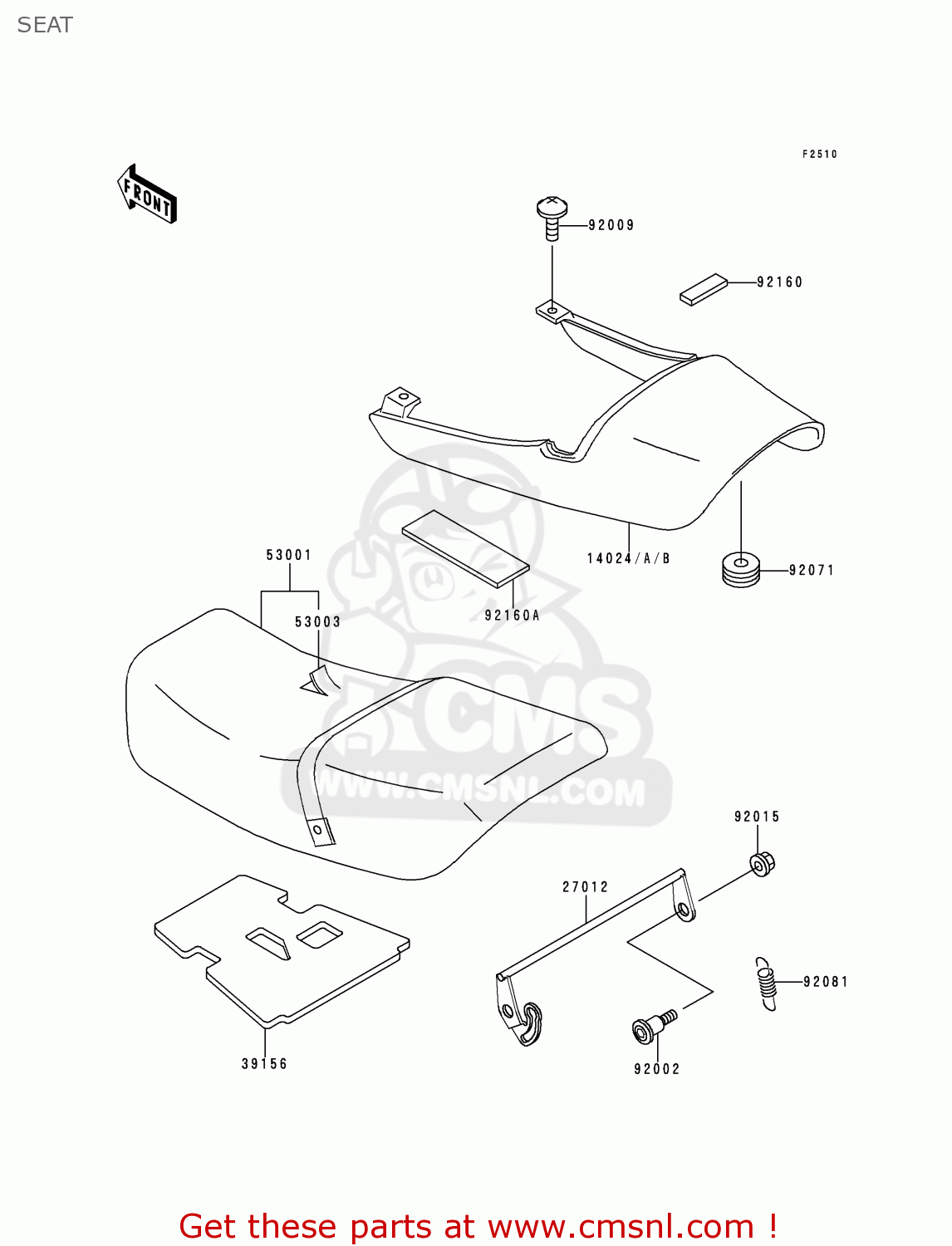 SEAT

F2510

FRONT

92009

92160

14024/A/B

92071

92160A

53001

53003

CMS

WWW.CMSNL.COM

92015

27012

92081

92002

39156

Get these parts at www.cmsnl.com !