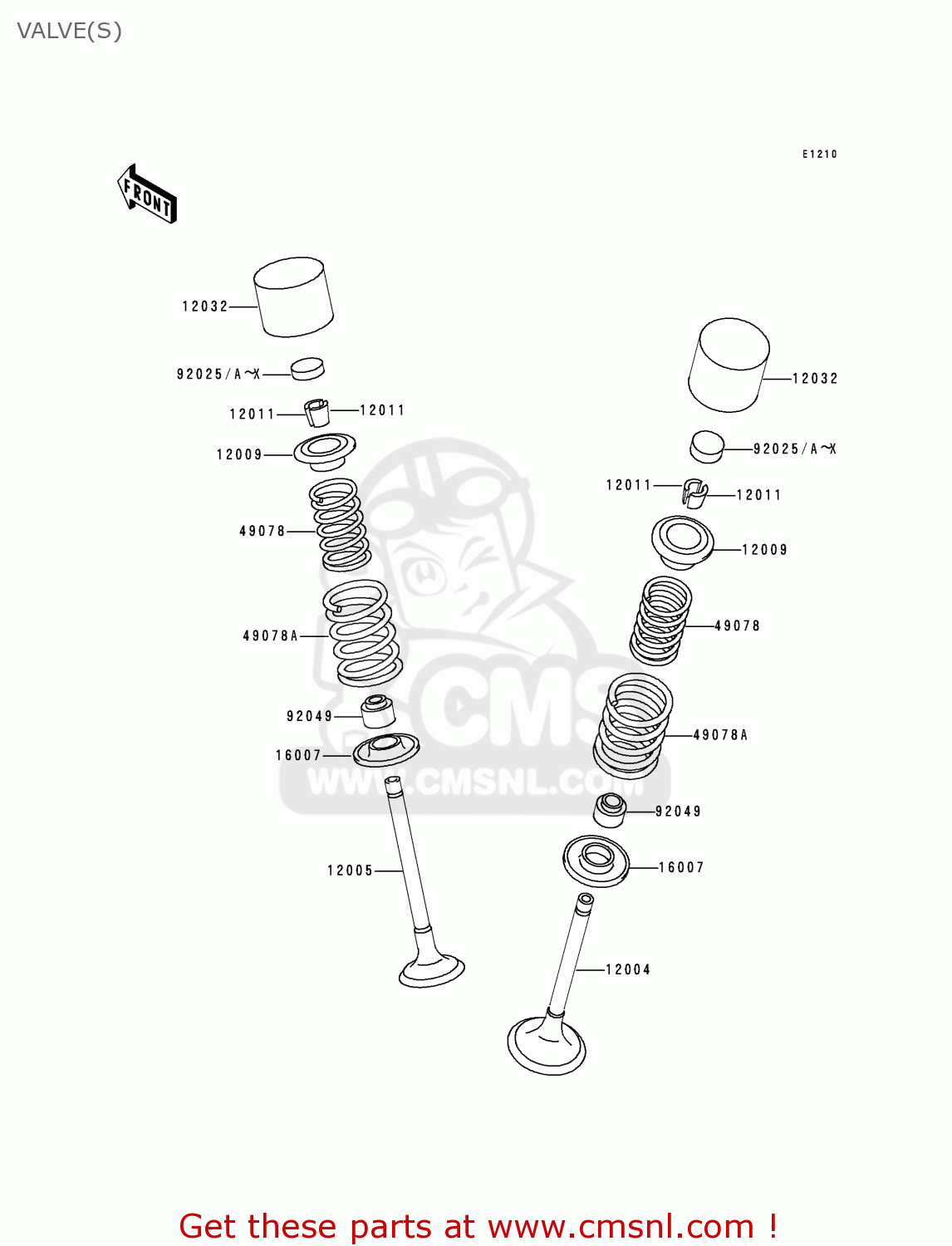 VALVE(S)

E1210

FRONT

12032
92025/A~X
12011
12011
12009
49078
49078A
92049
16007
12005

12032
92025/A~X
12011
12011
12009
49078
49078A
92049
16007
12004

CMS
WWW.CMSNL.COM

Get these parts at www.cmsnl.com !