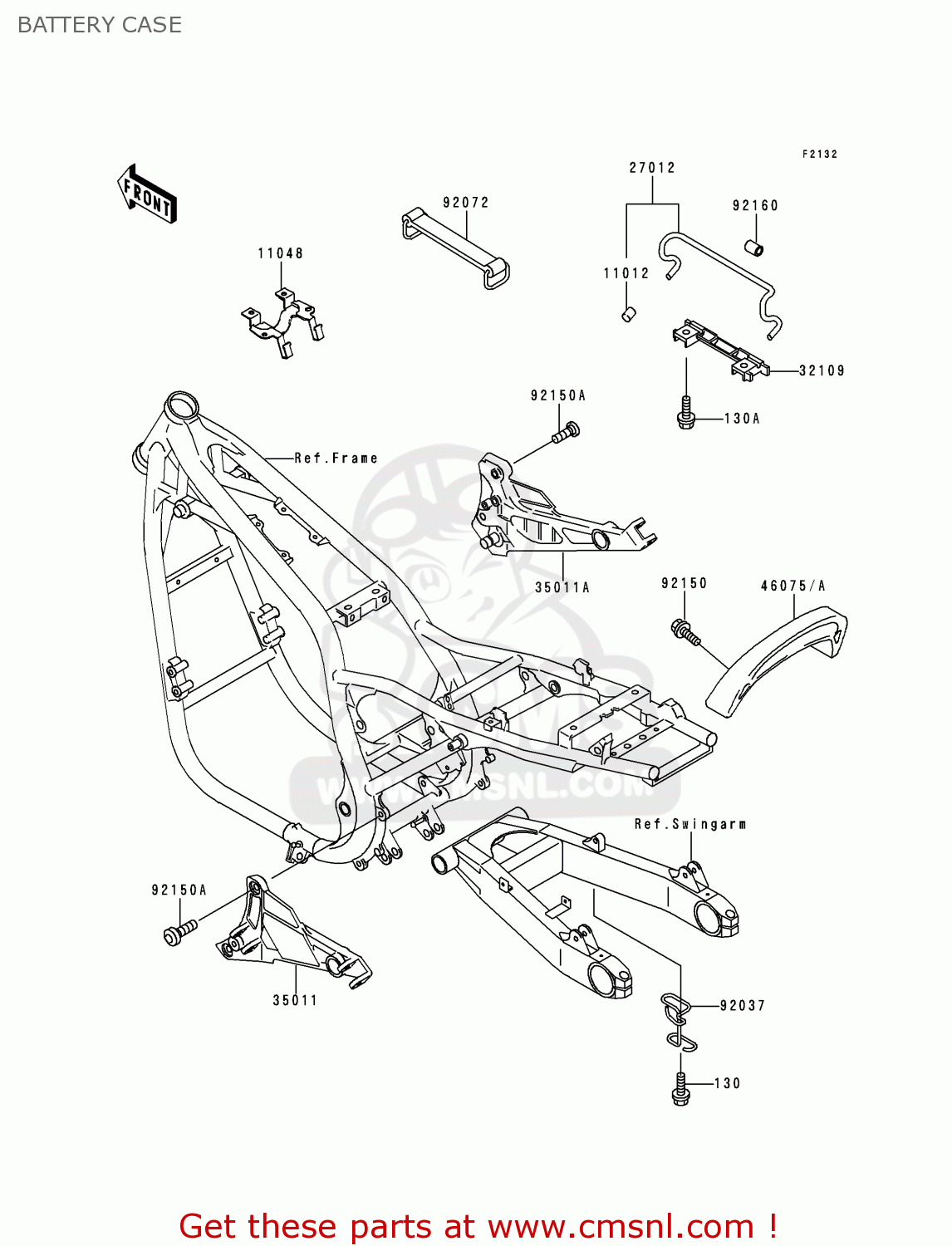 BATTERY CASE

F2132

FRONT

27012

92072

92160

11048

11012

32109

92150A

130A

Ref.Frame

35011A

92150

46075/A

WWW.CMSNL.COM

Ref.Swingarm

92150A

35011

92037

130

Get these parts at www.cmsnl.com !