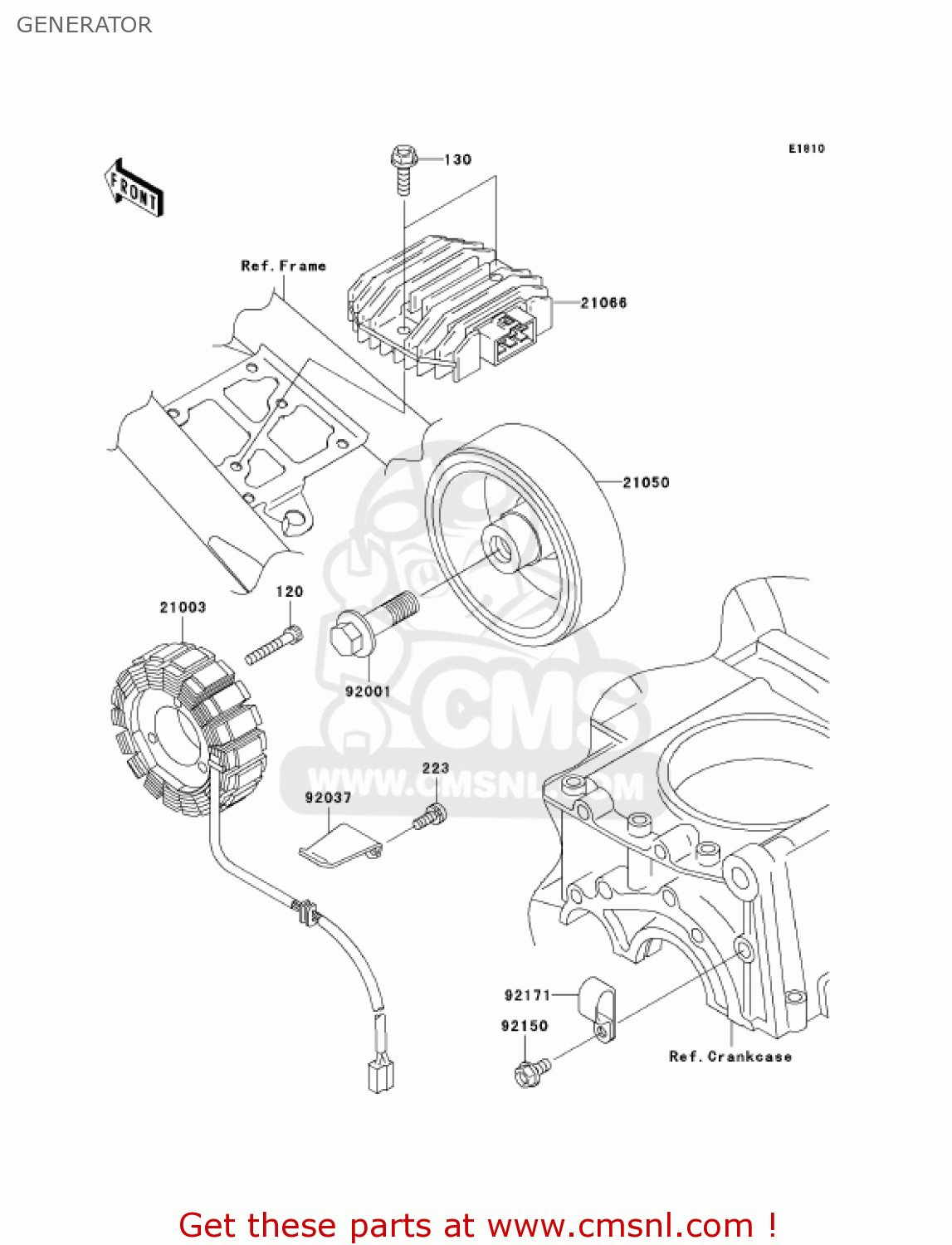 GENERATOR

E1810

FRONT

130

Ref. Frame

21066

21050

120

21003

92001

CMS

WWW.CMSNL.COM

223

92037

92171

92150

Ref. Crankcase

Get these parts at www.cmsnl.com !